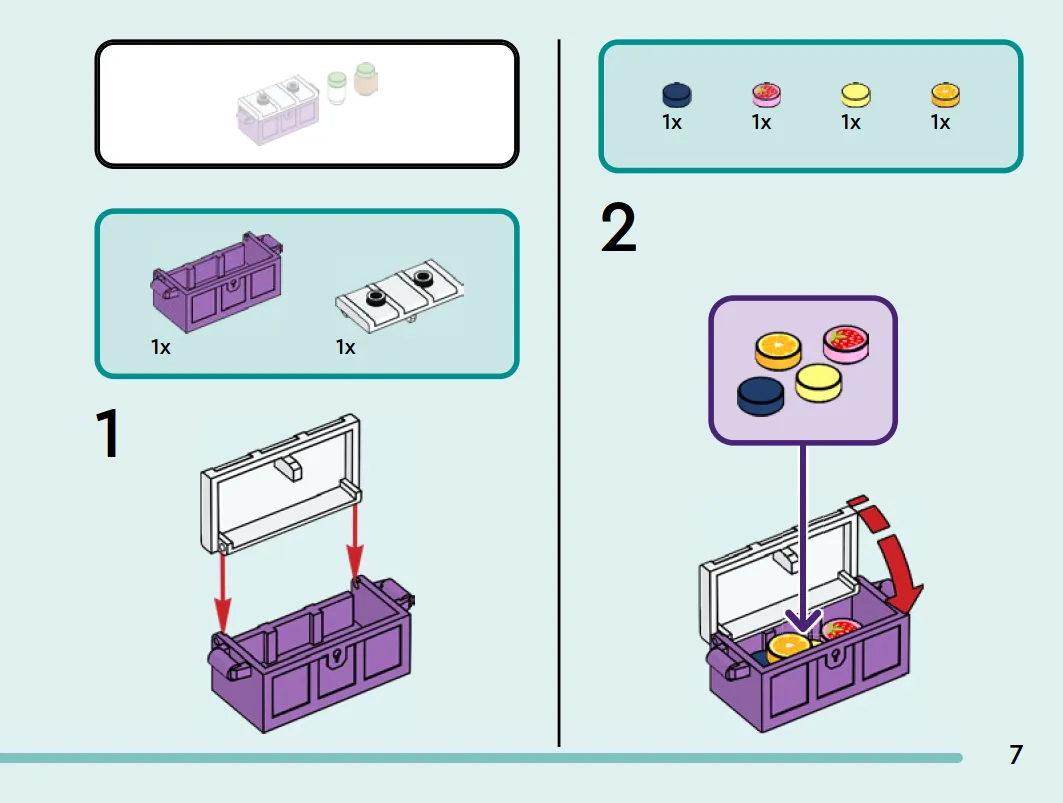 1x
1x

1

1x 1x 1x 1x

2

7