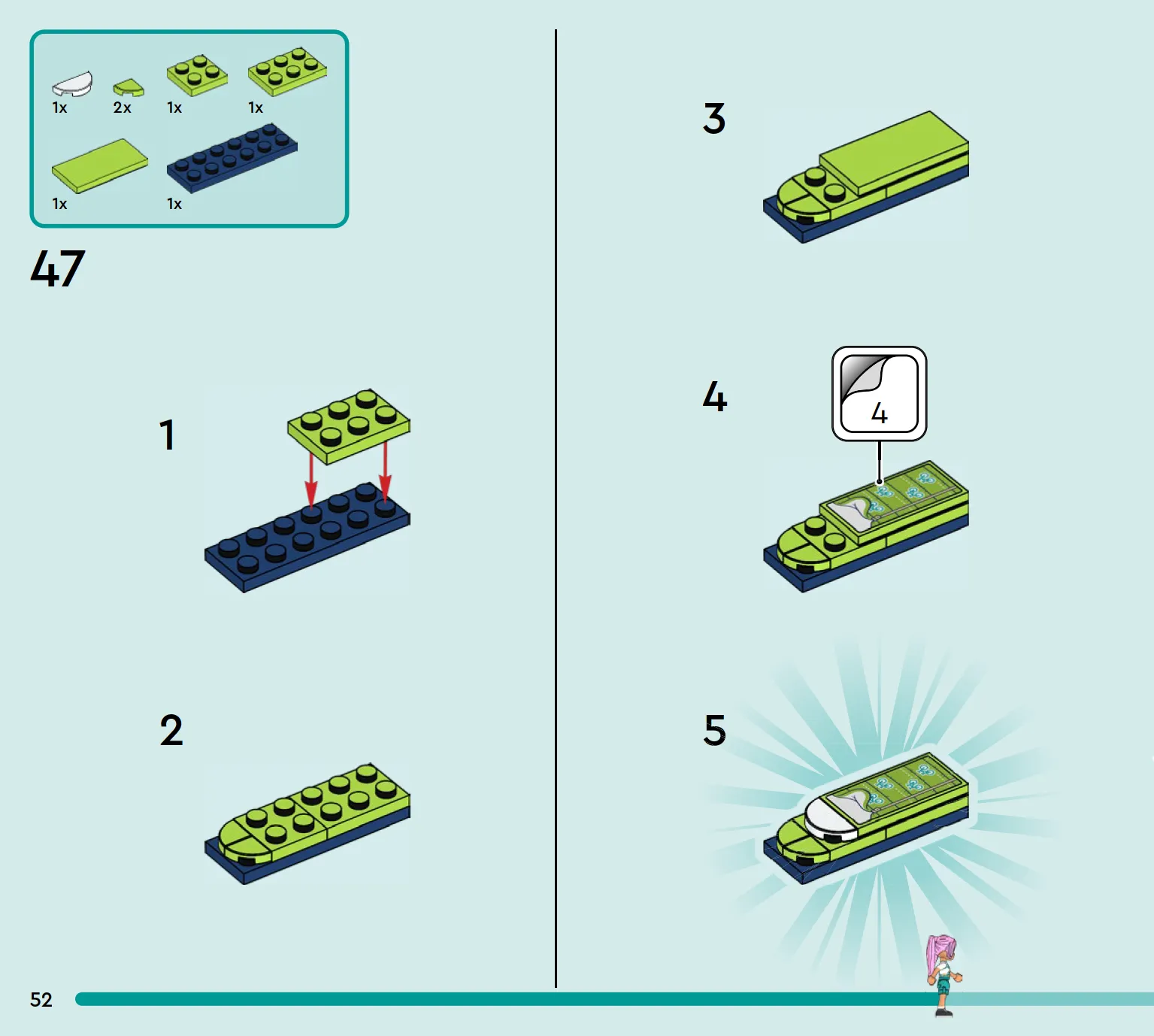 1x 2x 1x 1x
1x 1x

47

1

2

3

4

4

5

52