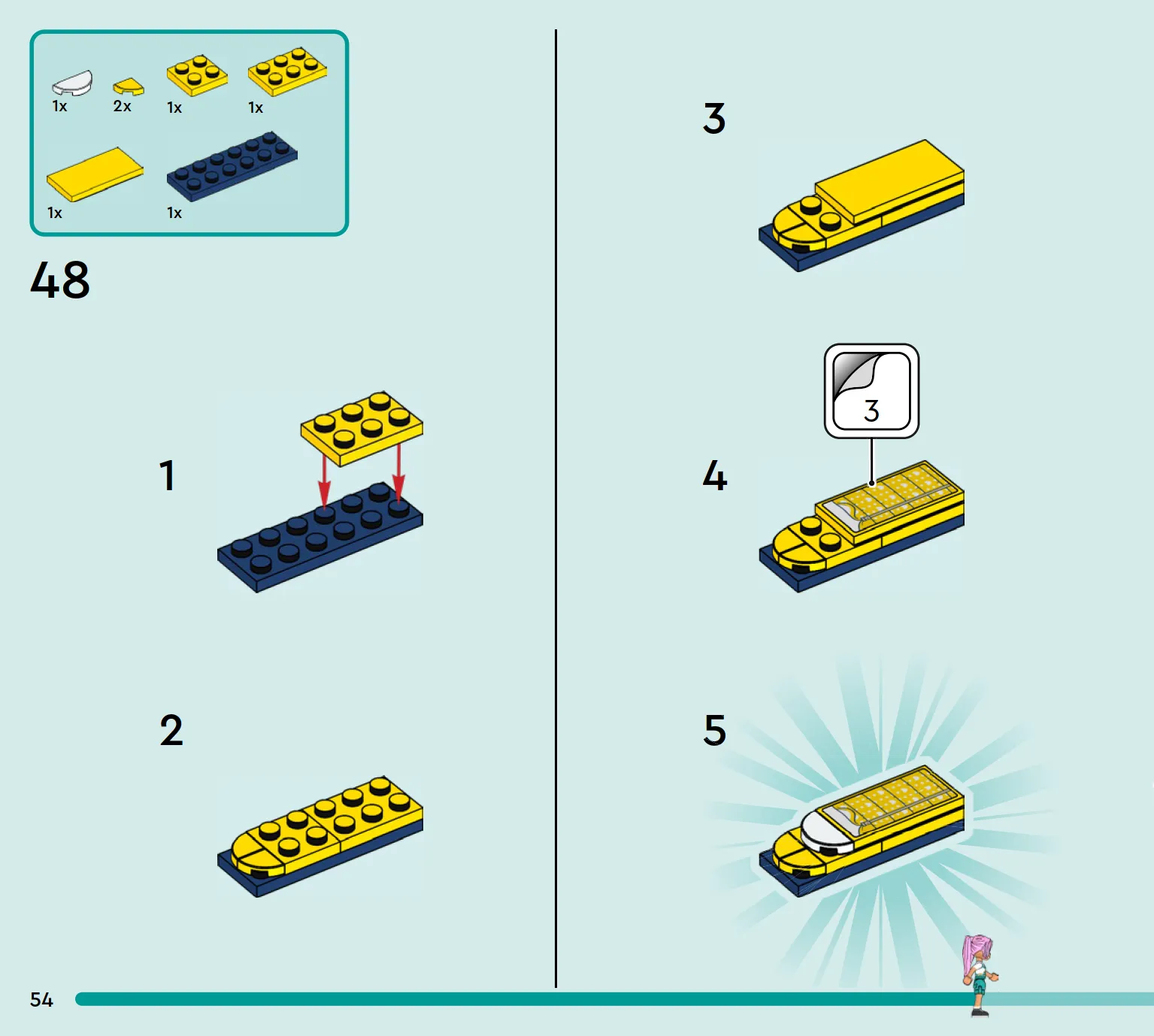 1x 2x 1x 1x

1x 1x

48

1

2

3

3

4

5

54