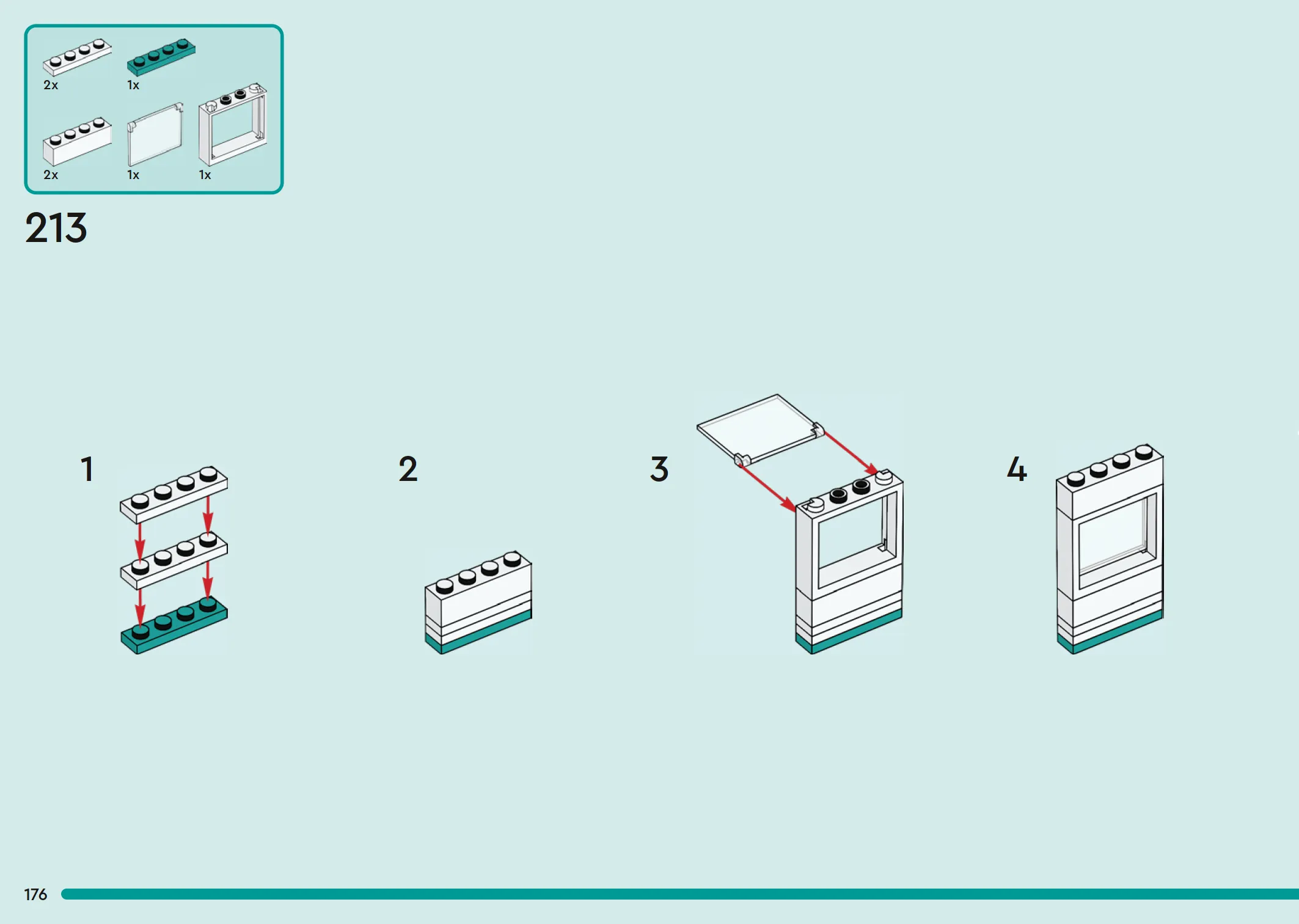 2x

1x

2x

1x

1x

213

1

2

3

4

176