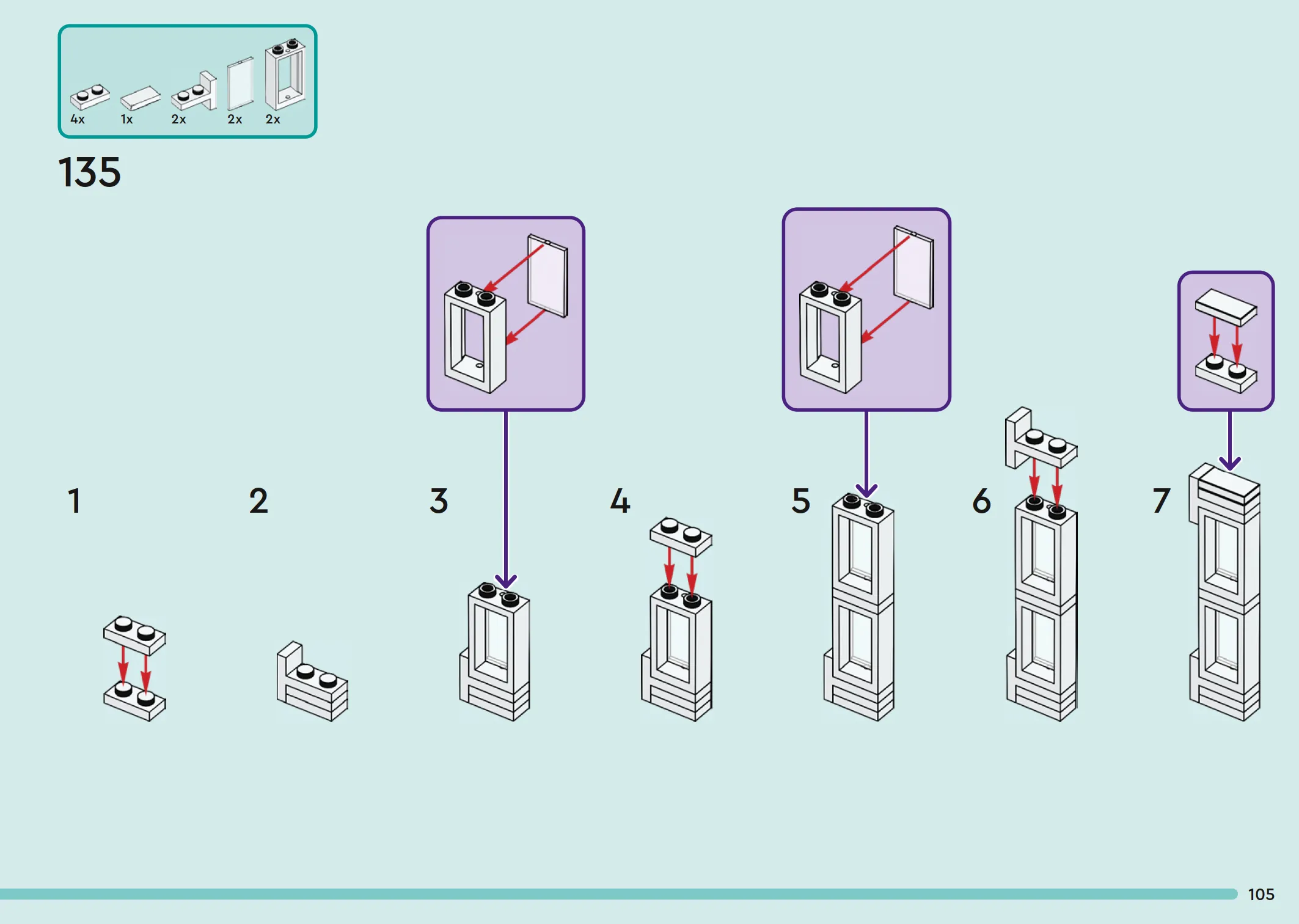 4x 1x 2x 2x 2x

135

1 2 3 4 5 6 7

105