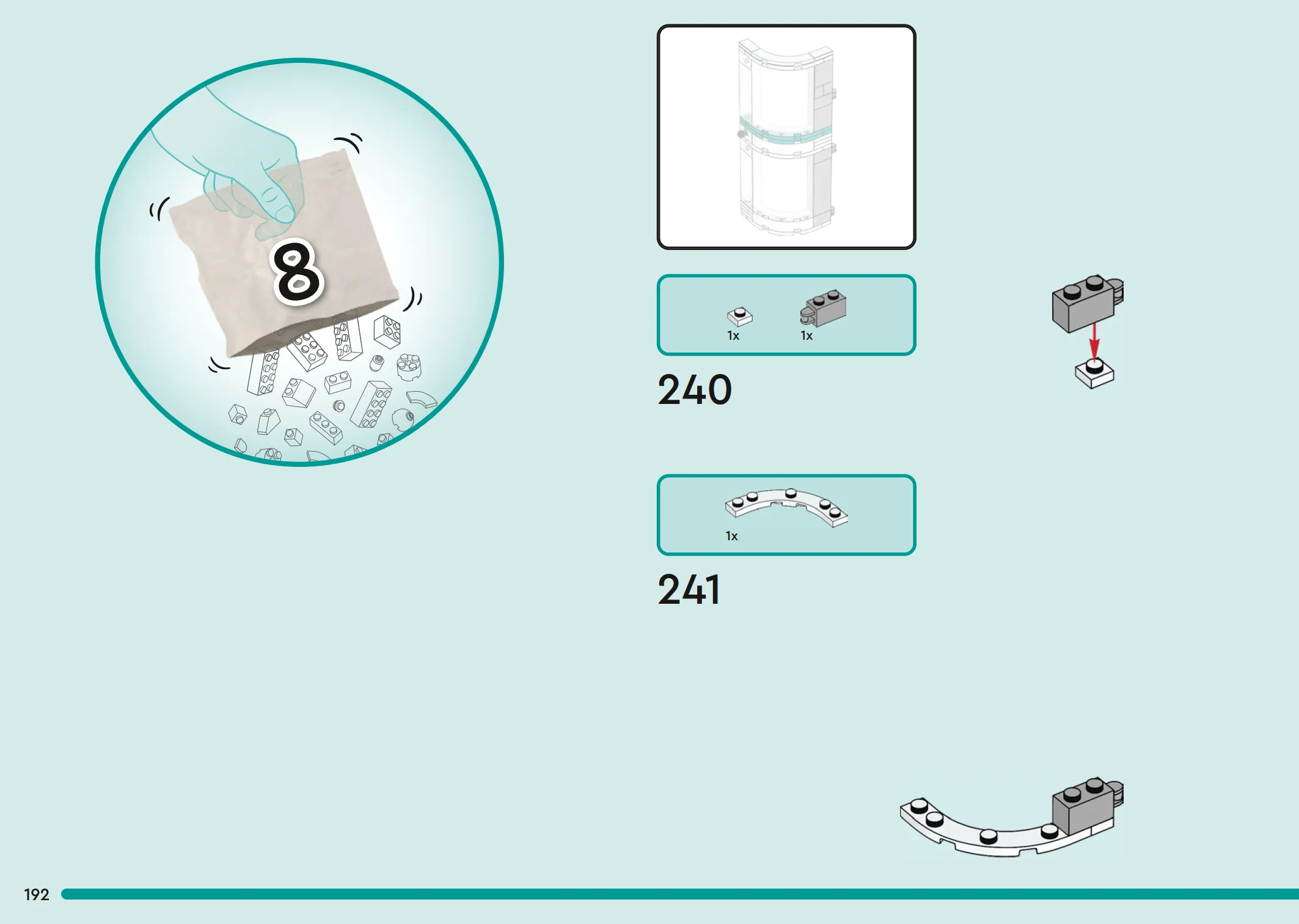 8

1x 1x

240

1x

241

192