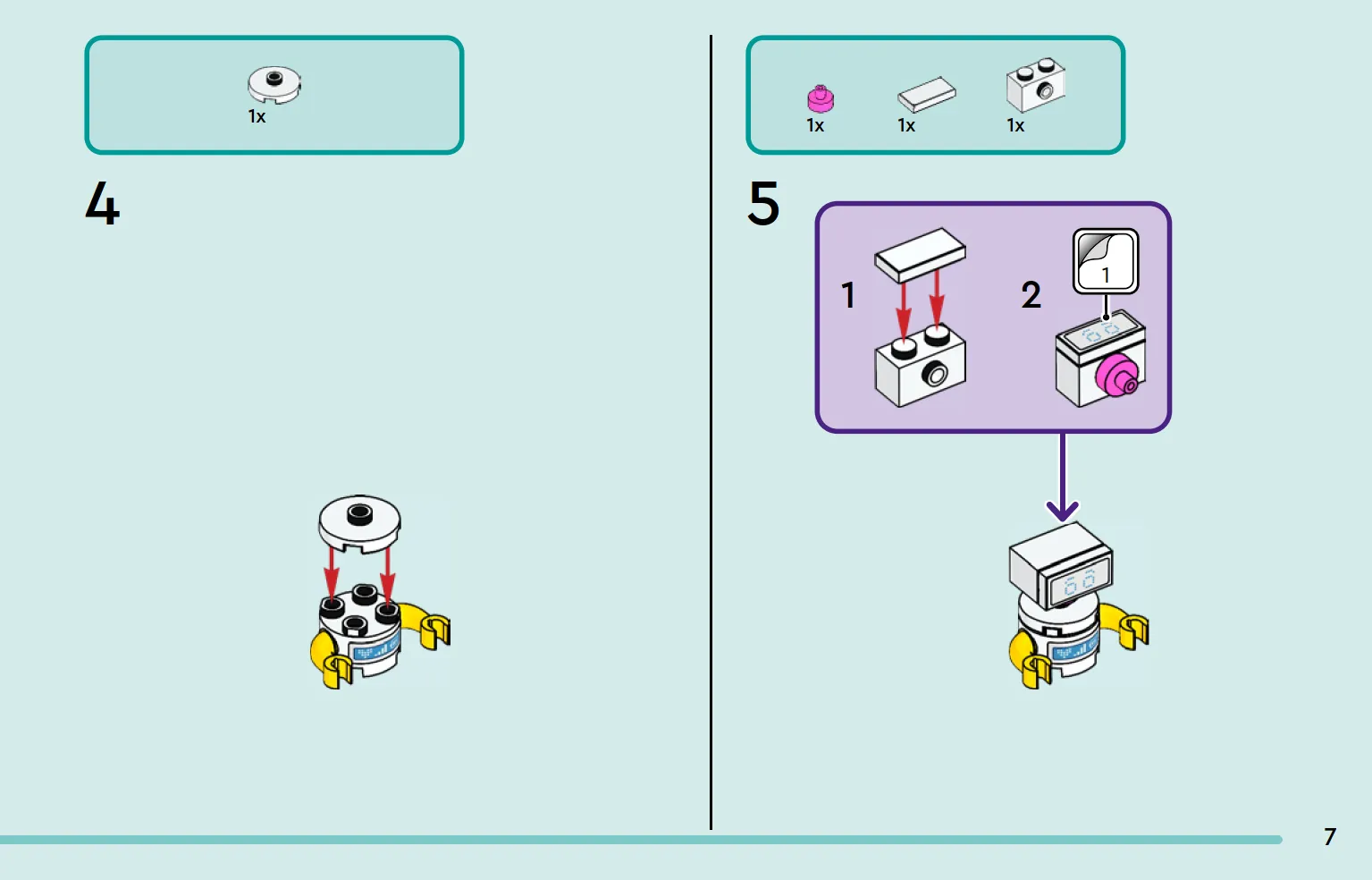 1x

4

1x 1x 1x

5

1

2

1

7