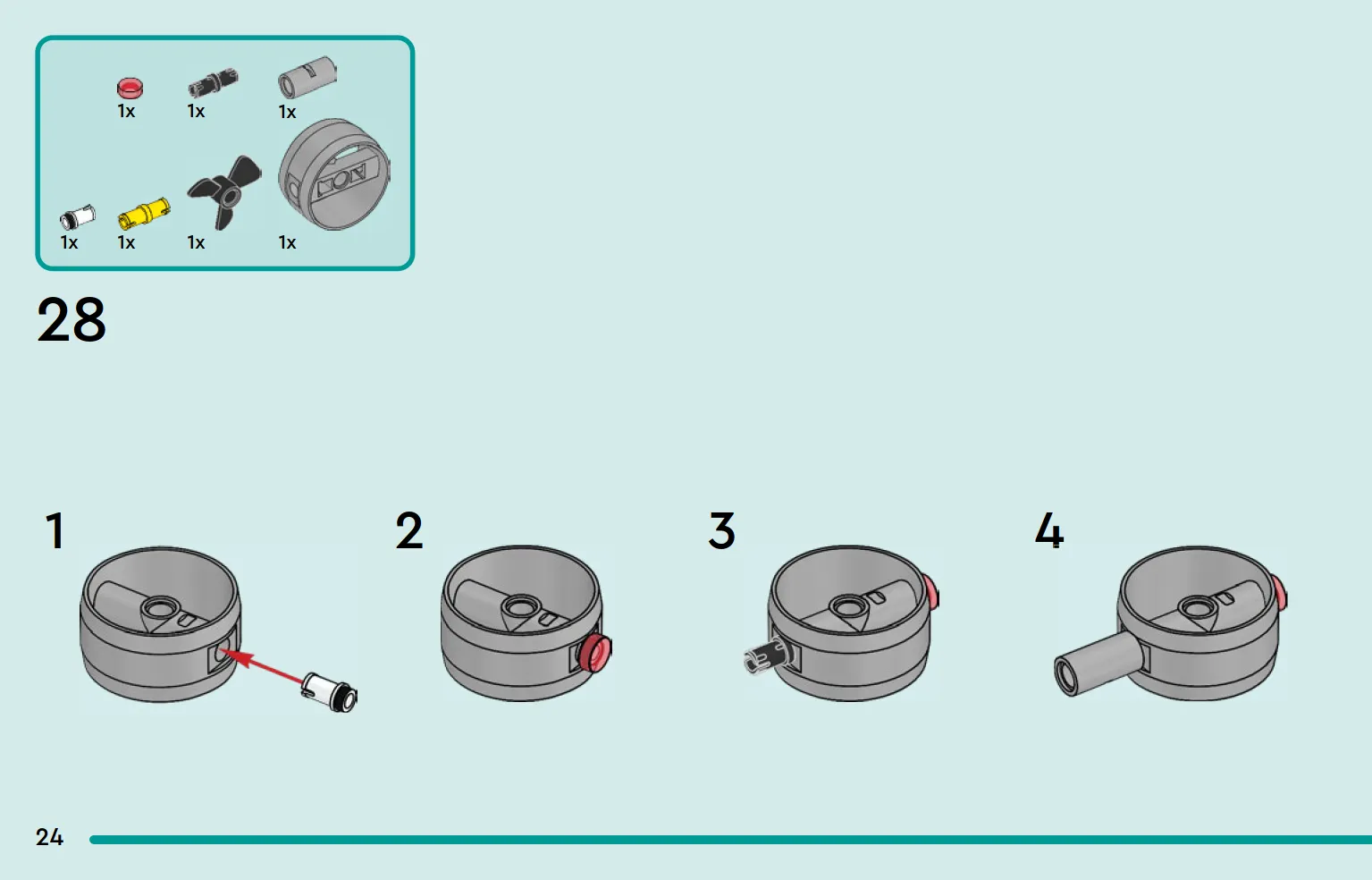 1x 1x 1x

1x 1x 1x 1x

28

1

2

3

4

24