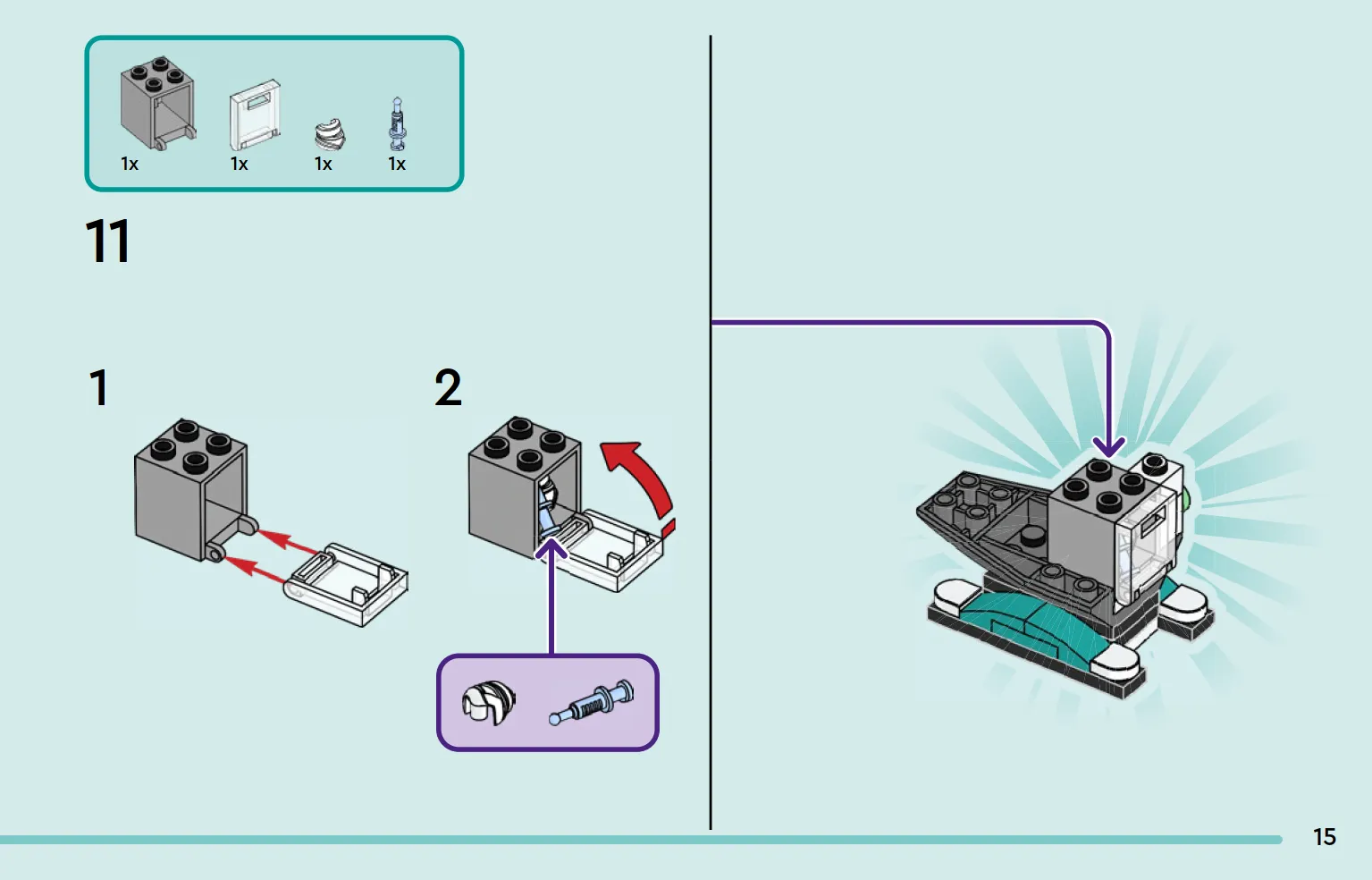 1x 1x 1x 1x

11

1

2

15