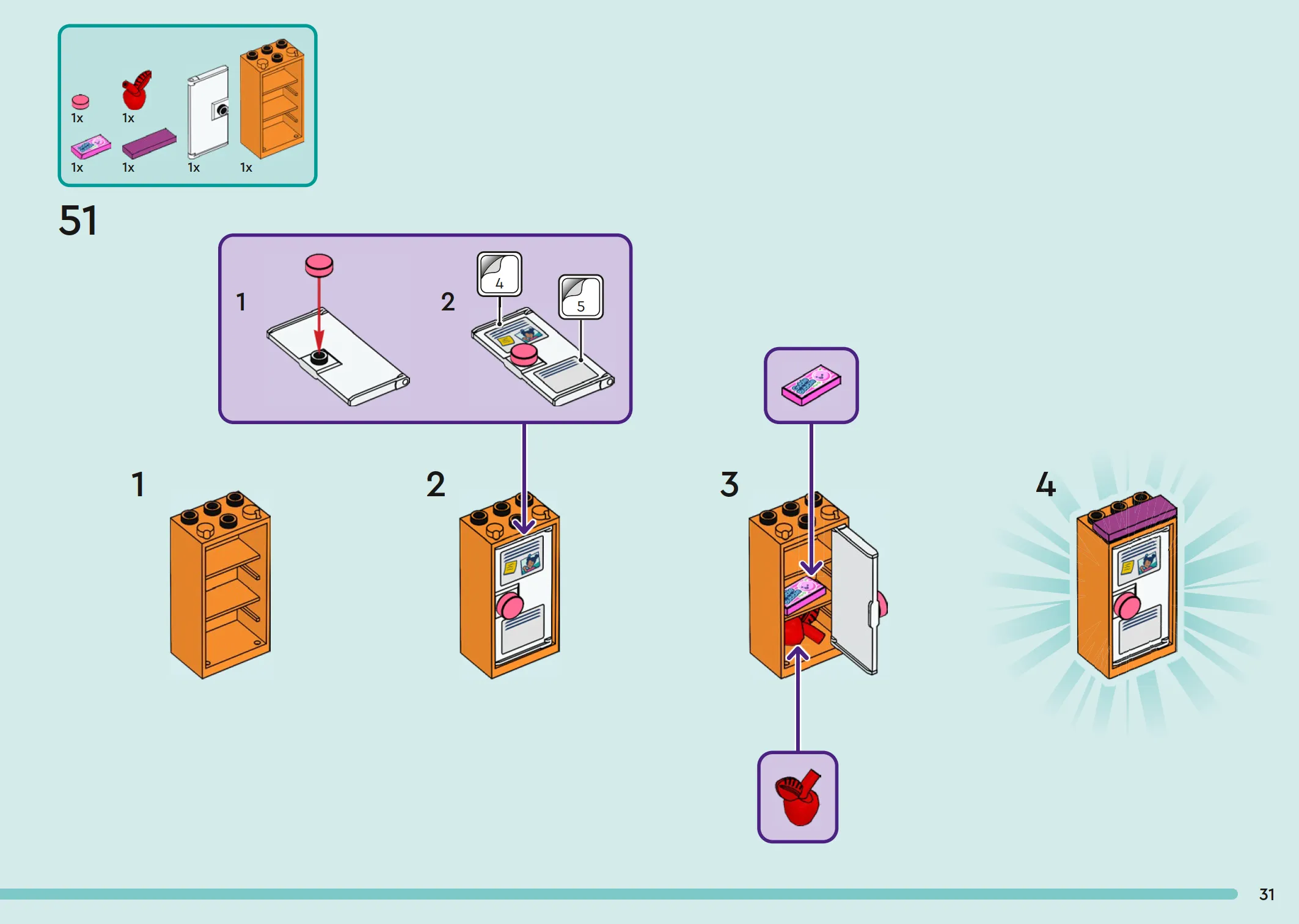 1x
1x
1x
1x
1x
1x

51

1
2
4
5

1
2
3
4

31