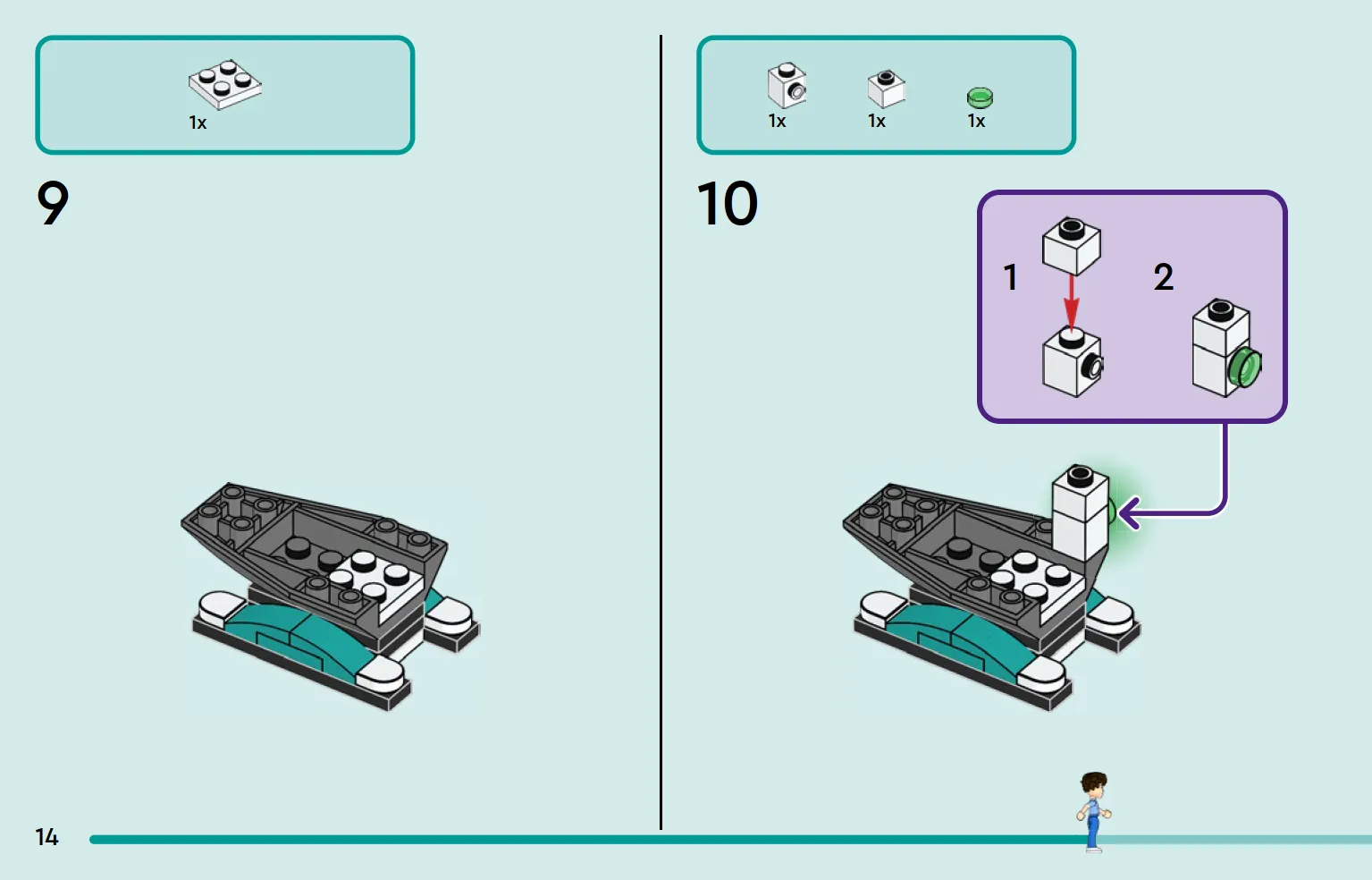 1x

9

1x 1x 1x

10

1

2

14