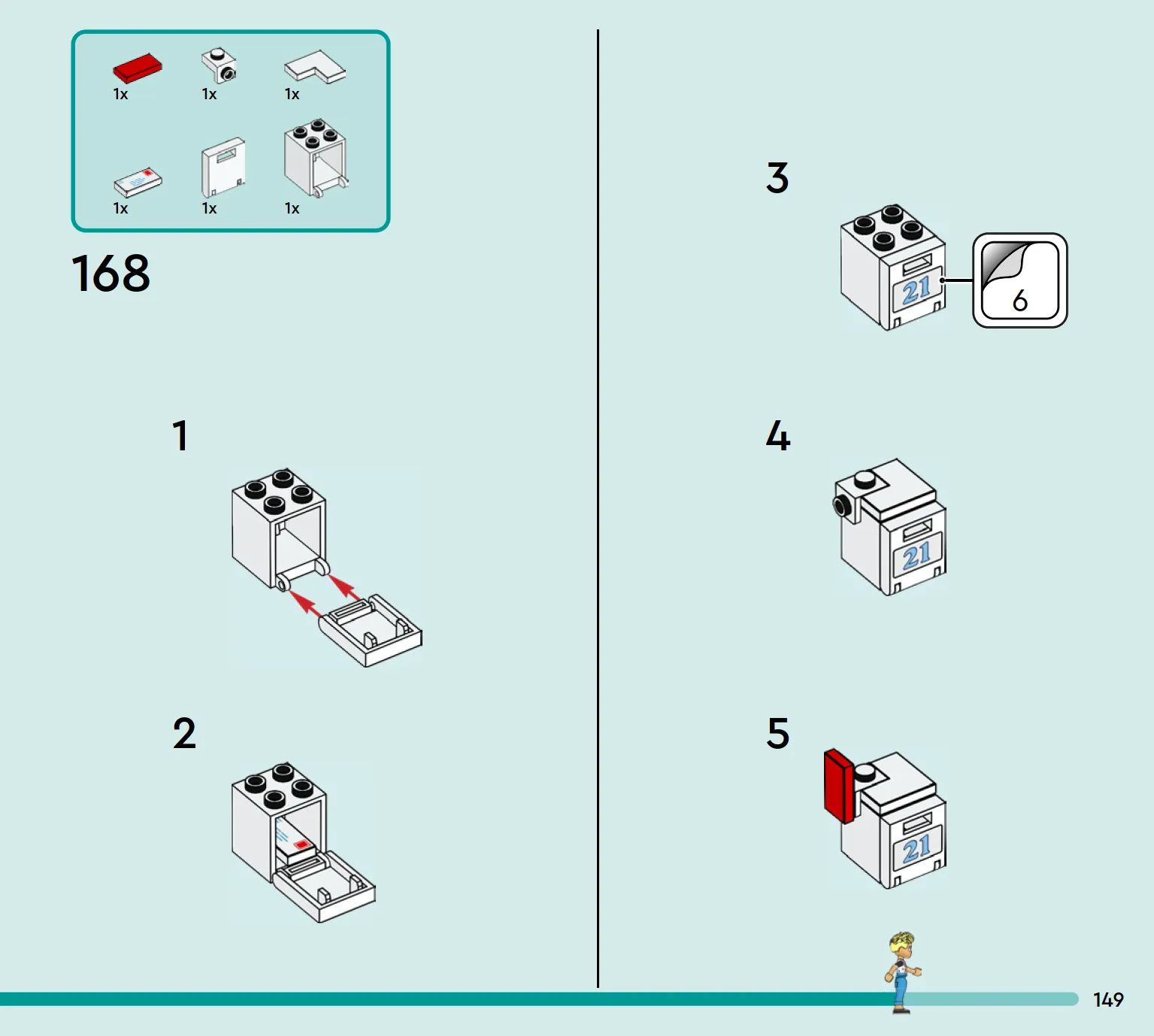 1x 1x 1x

1x 1x 1x

168

1

2

3

21

6

4

21

5

21

149