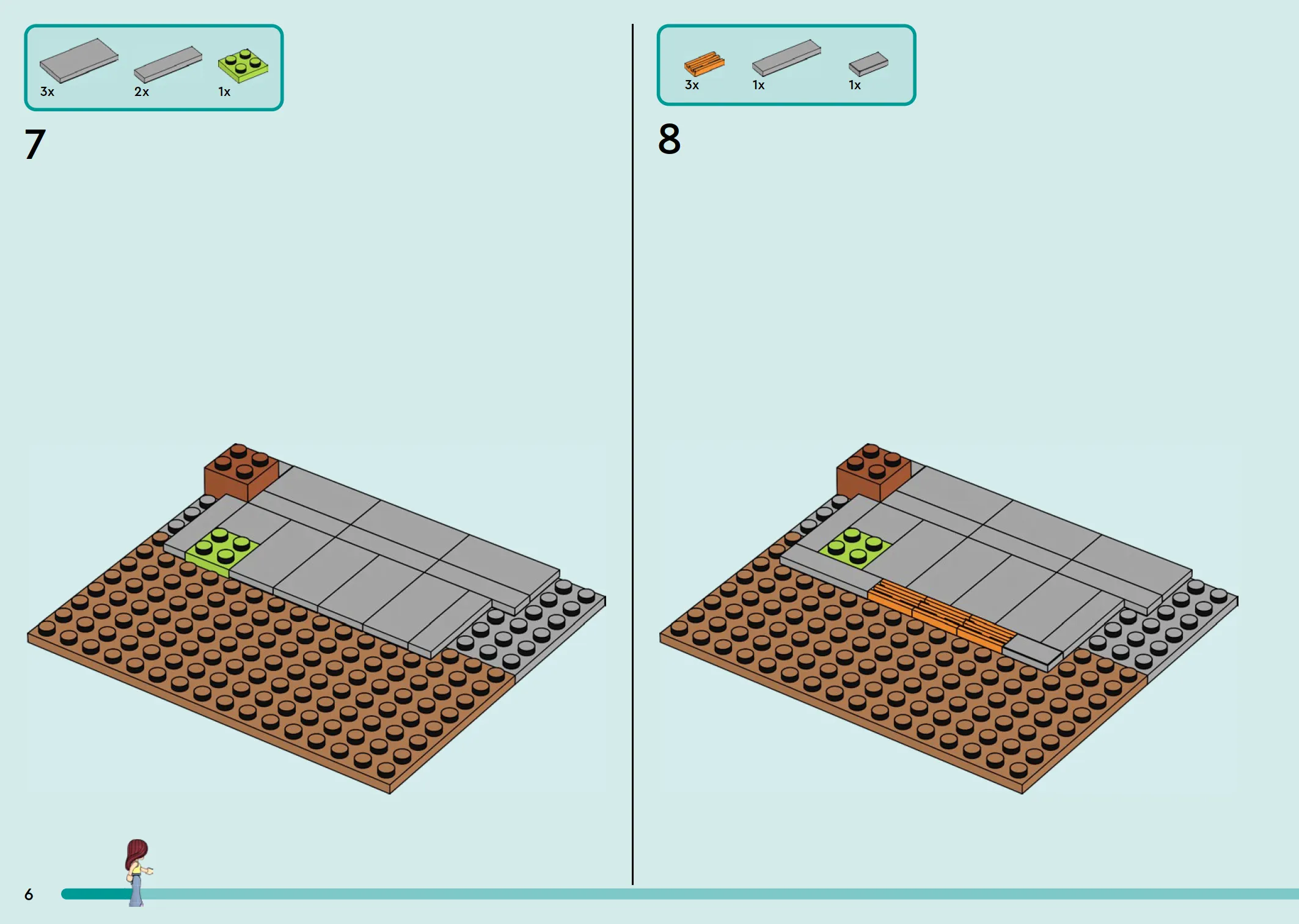 3x
2x
1x

7

3x
1x
1x

8

6