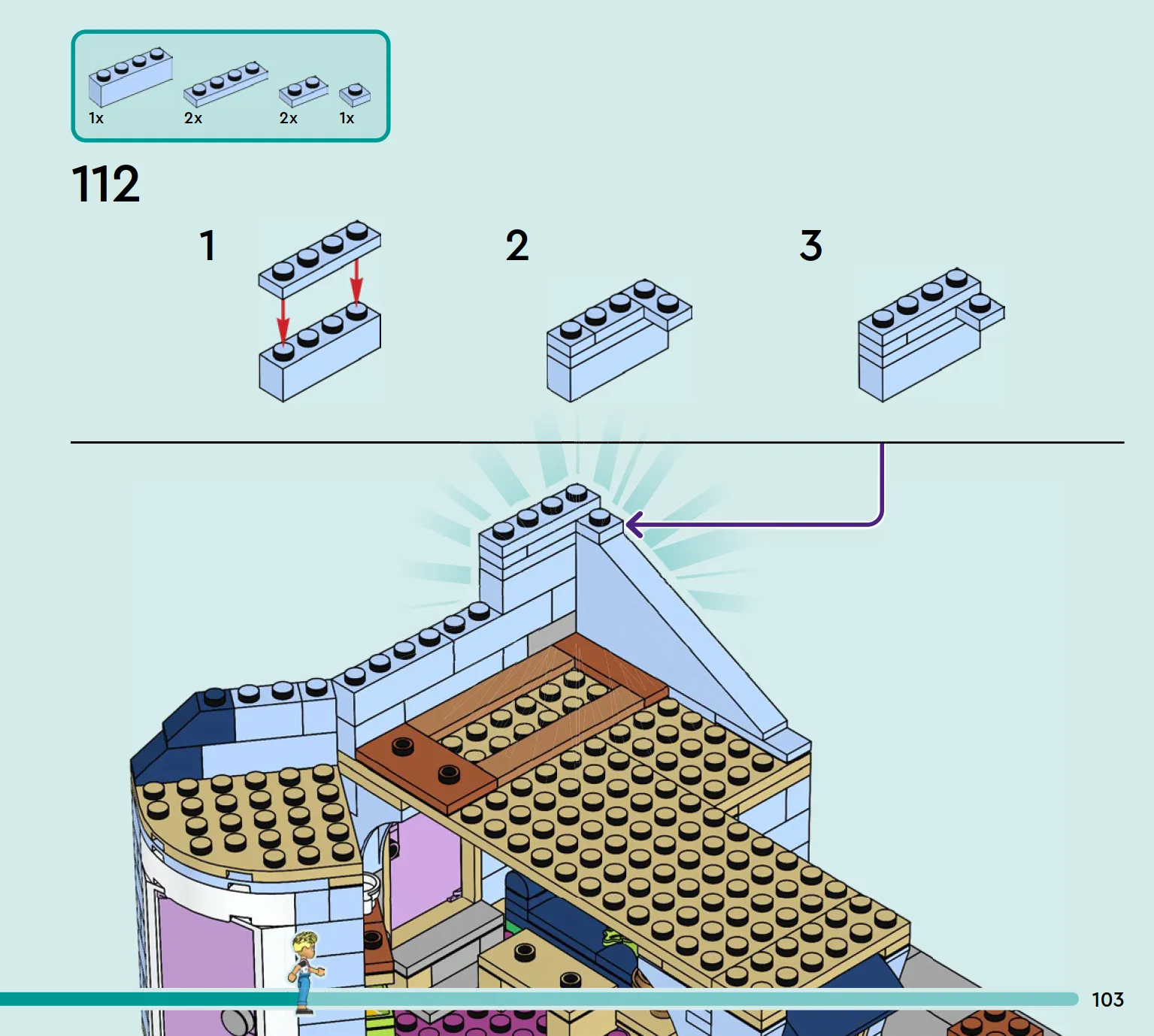 1x 2x 2x 1x

112

1

2

3

103