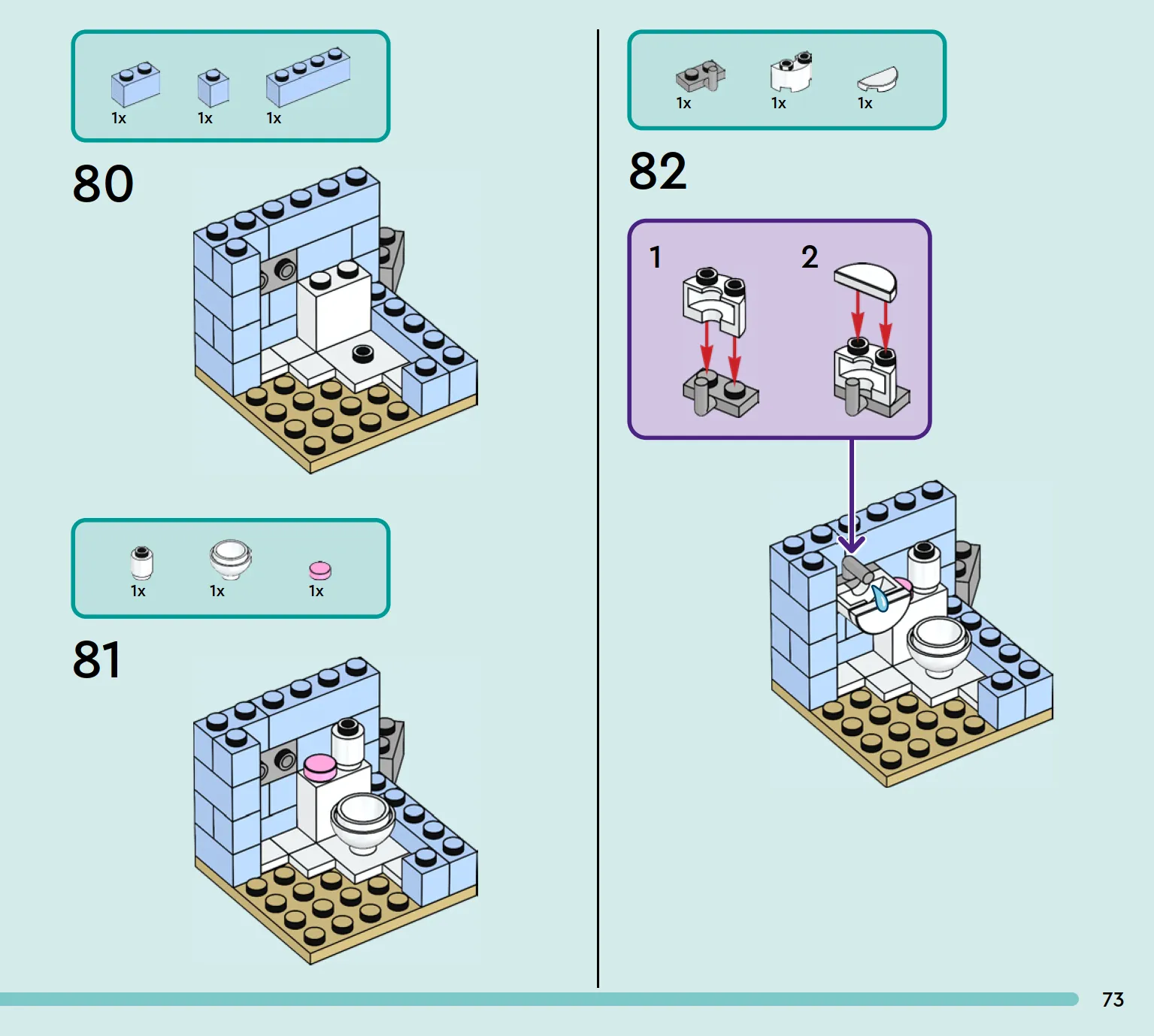 1x 1x 1x

80

1x 1x 1x

81

1x 1x 1x

82

1

2

73