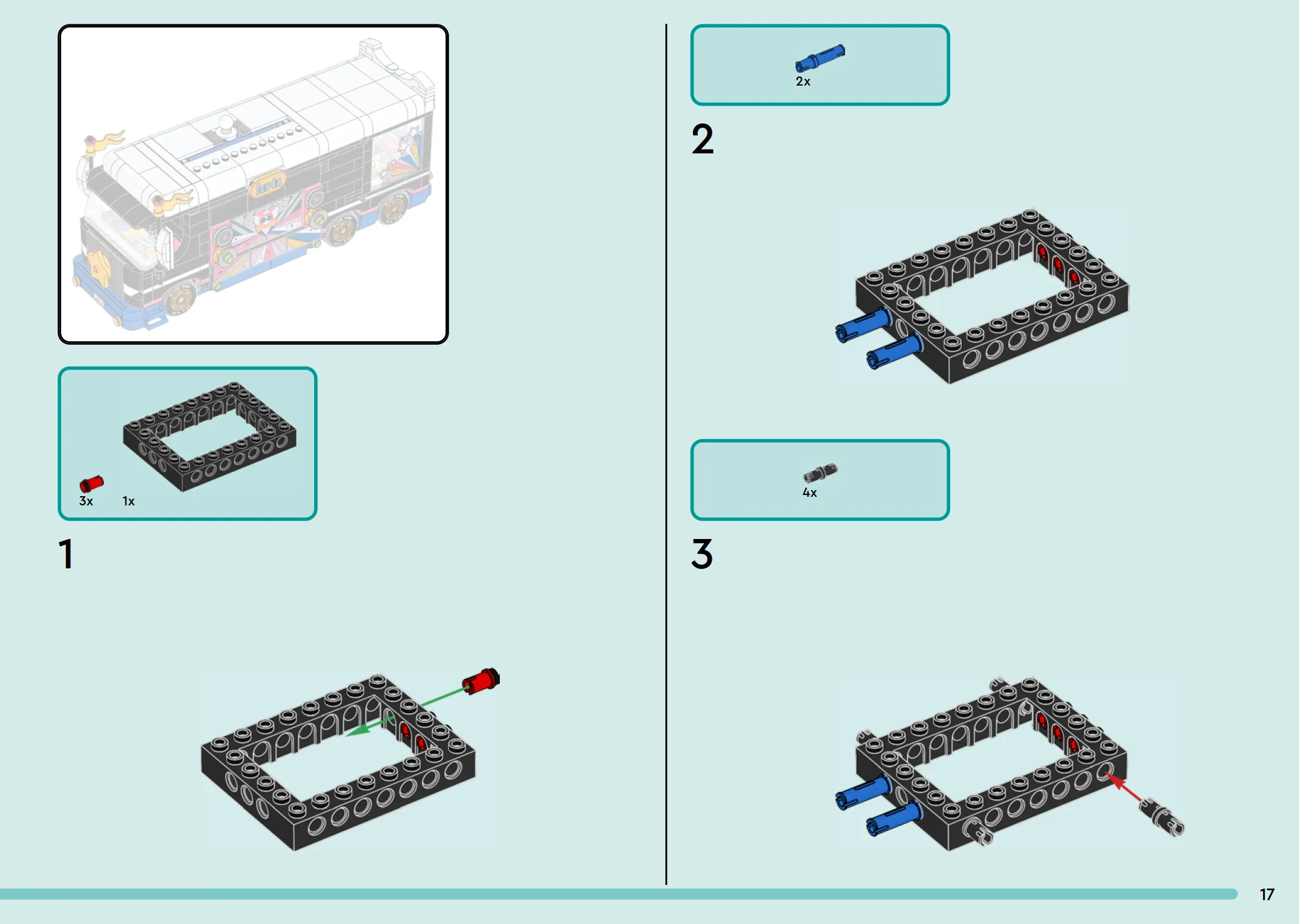 3x
1x

1

2x

2

4x

3

17