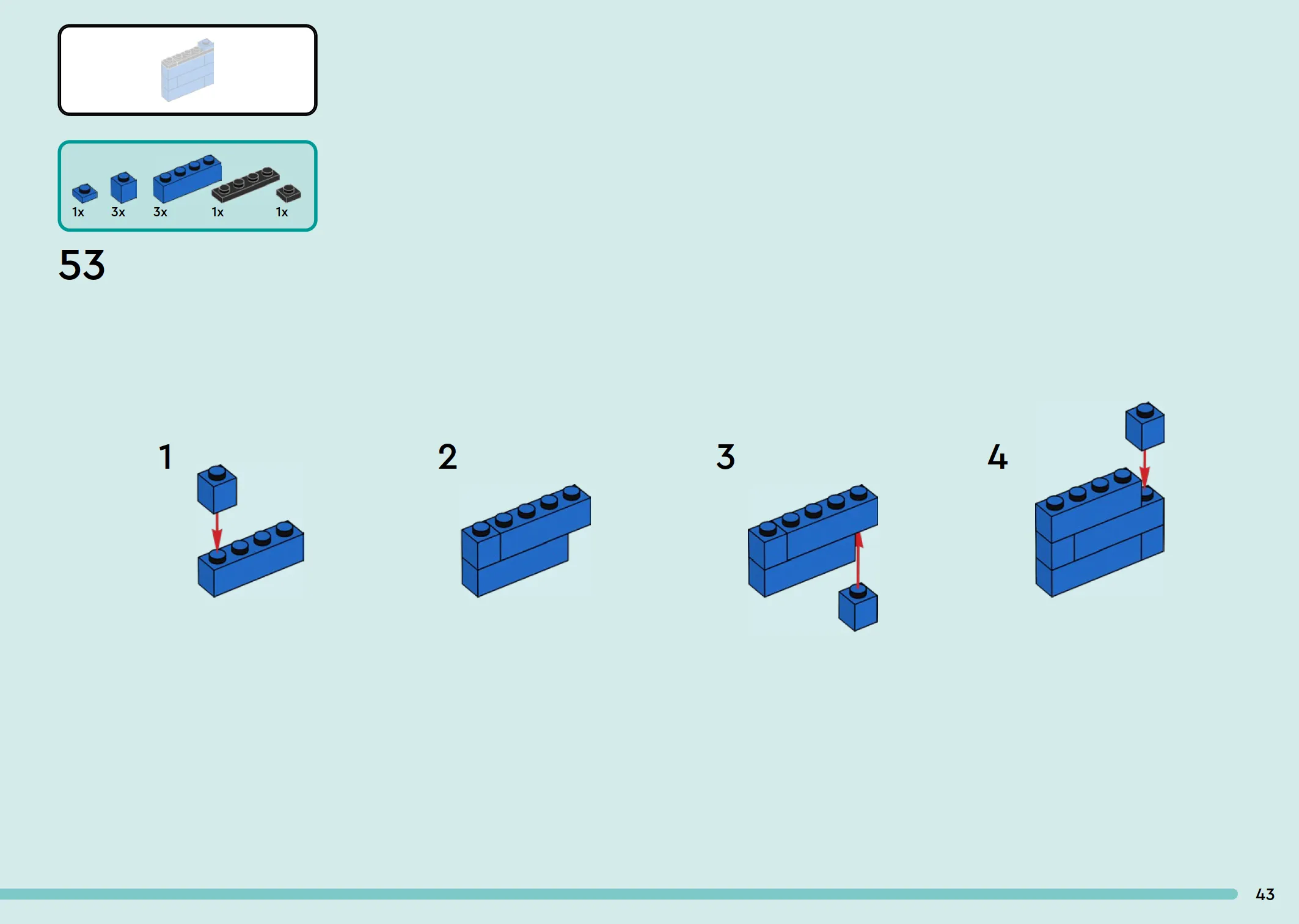 1x 3x 3x 1x 1x

53

1

2

3

4

43