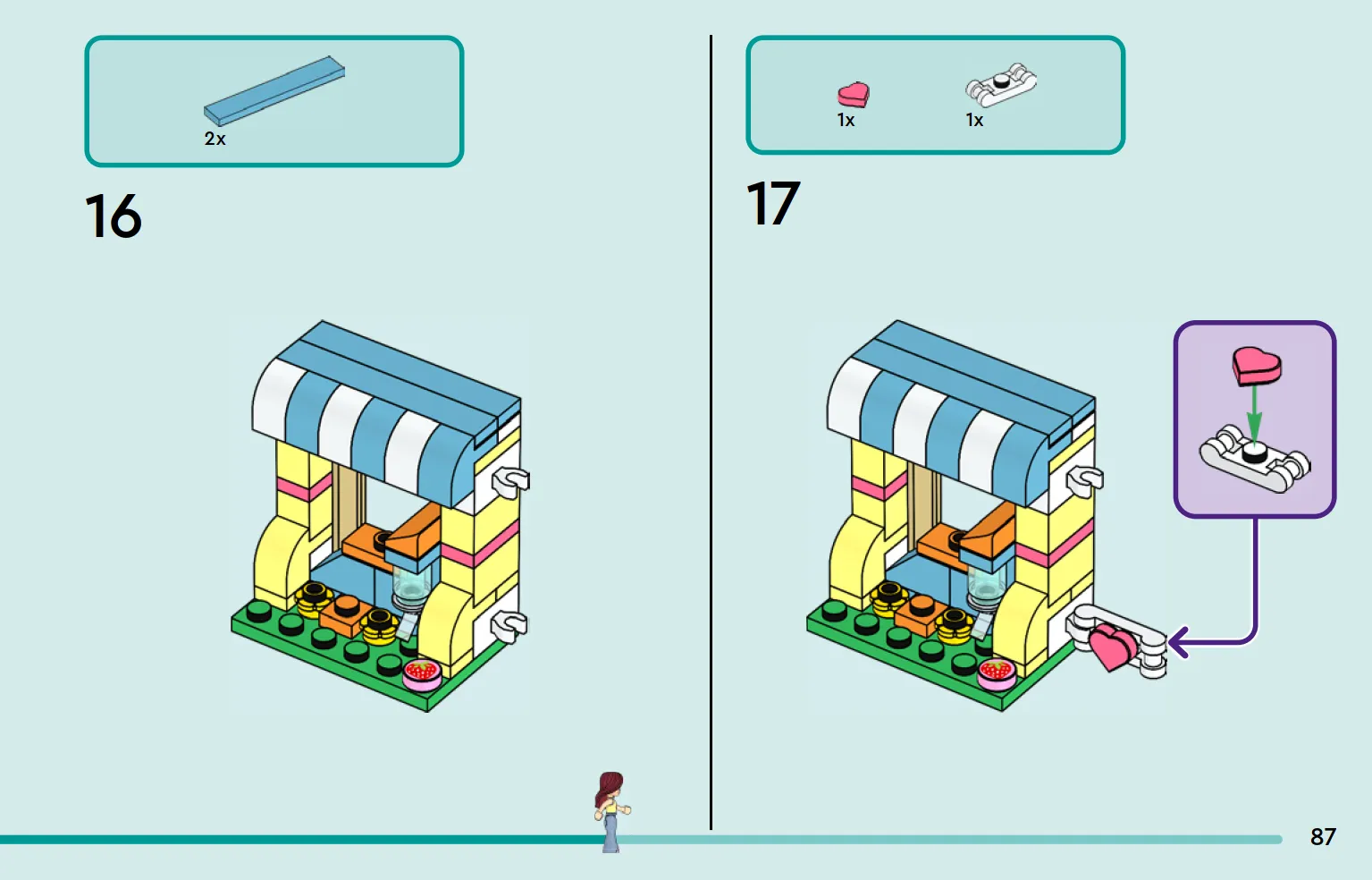 2x

16

1x 1x

17

87