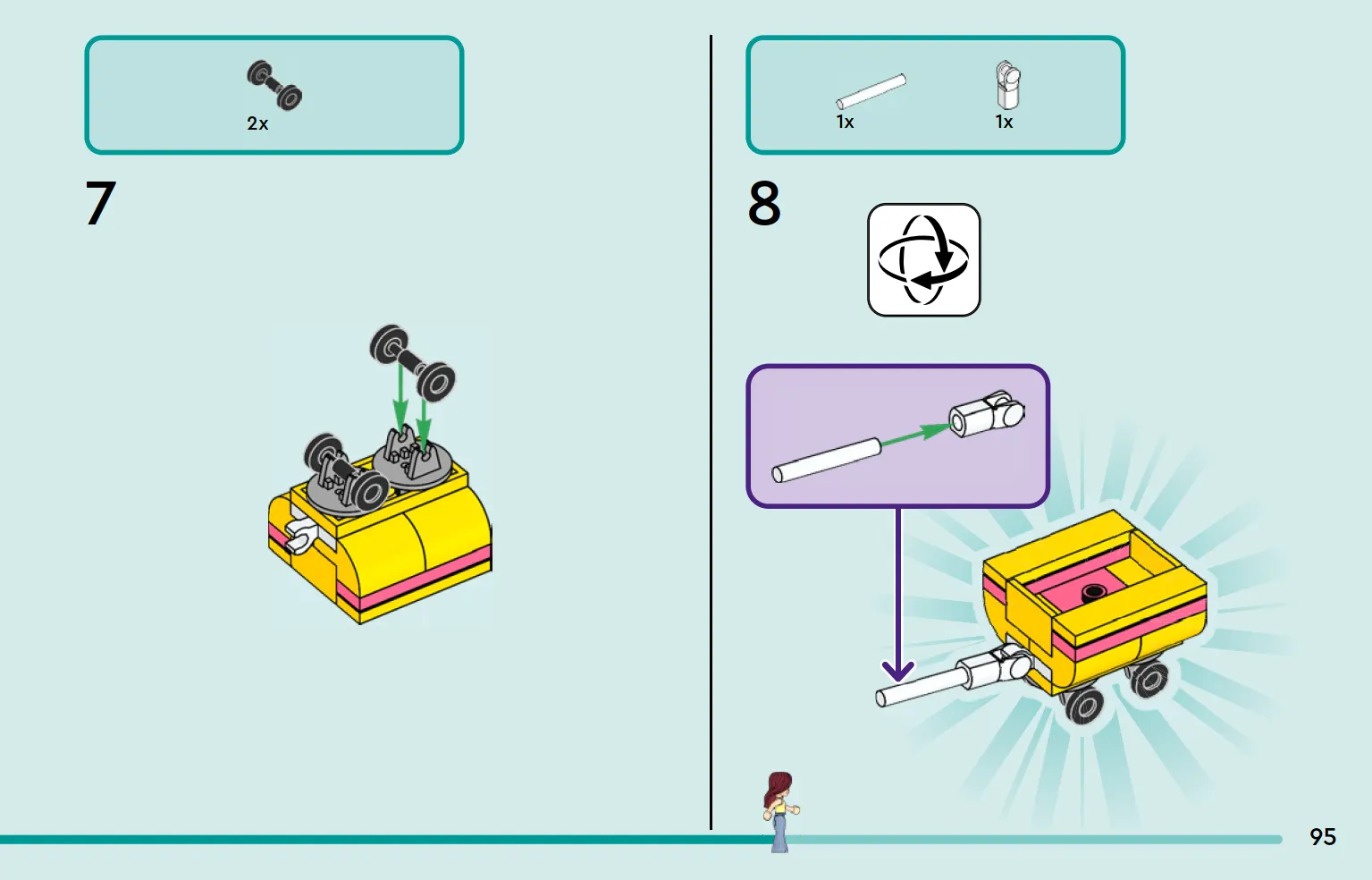 2x

7

1x 1x

8

95