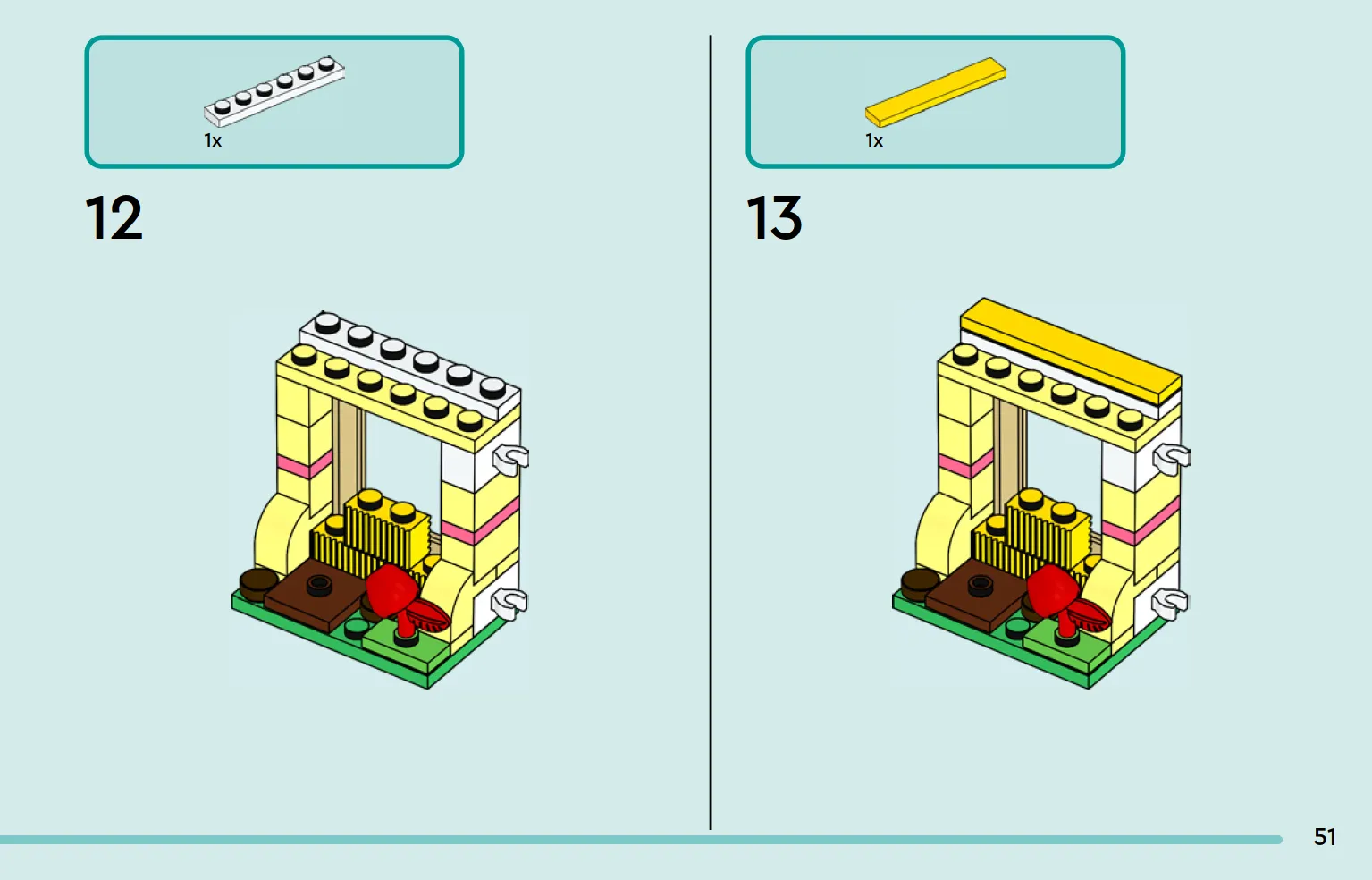 1x

12

1x

13

51