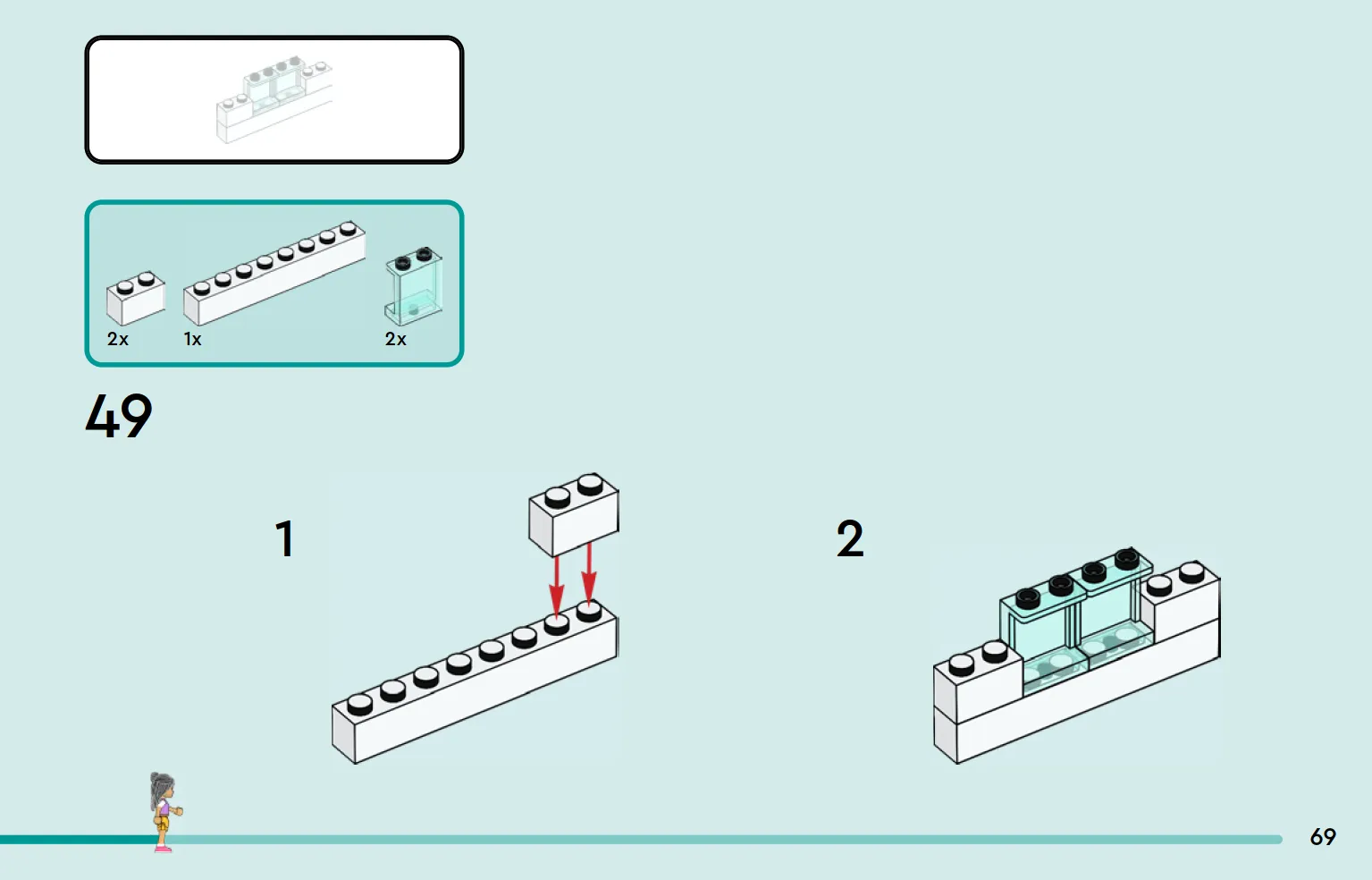 2x 1x 2x

49

1

2

69