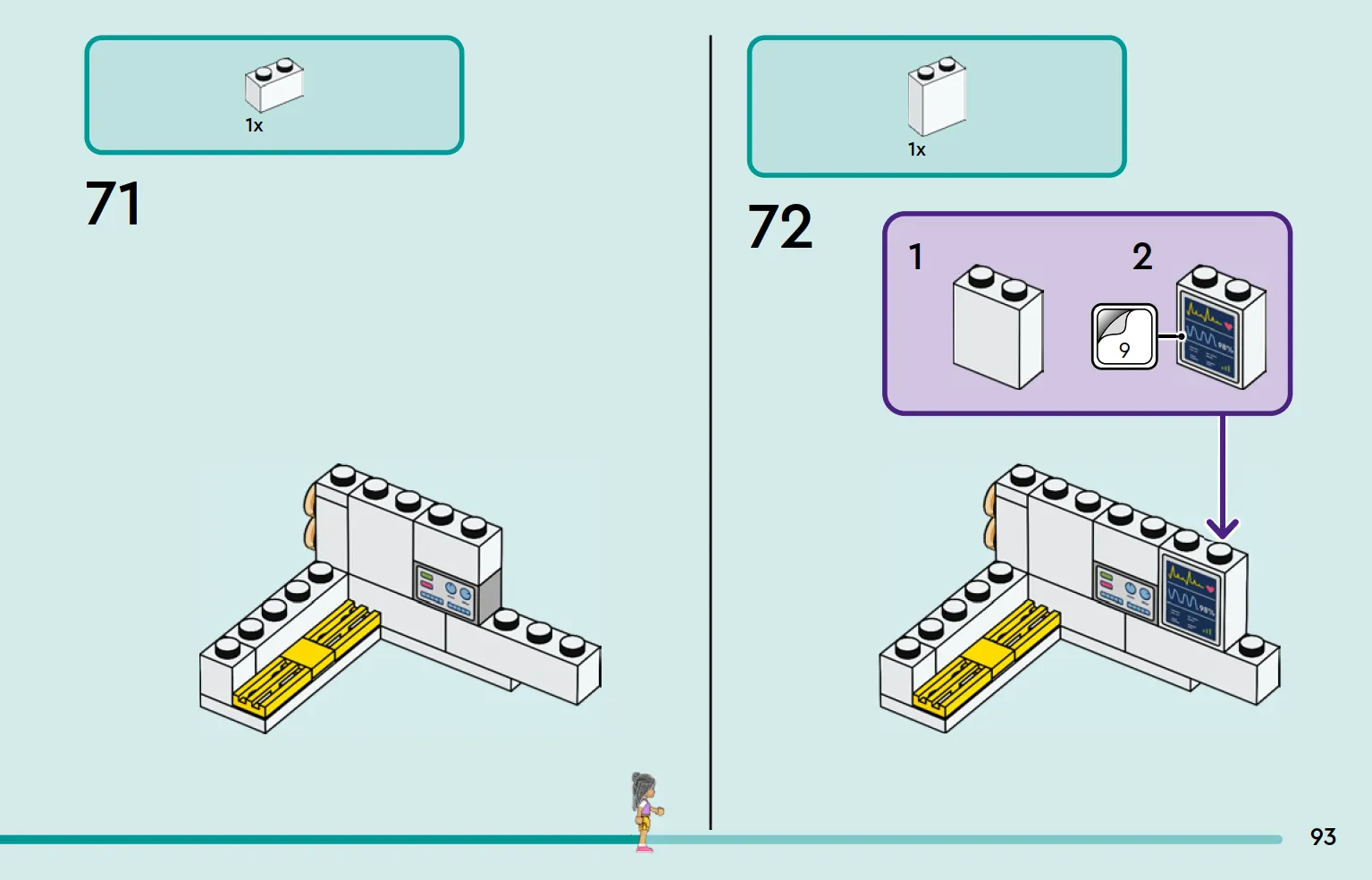 1x

71

1x

72

1

2

9

98%

98%

93