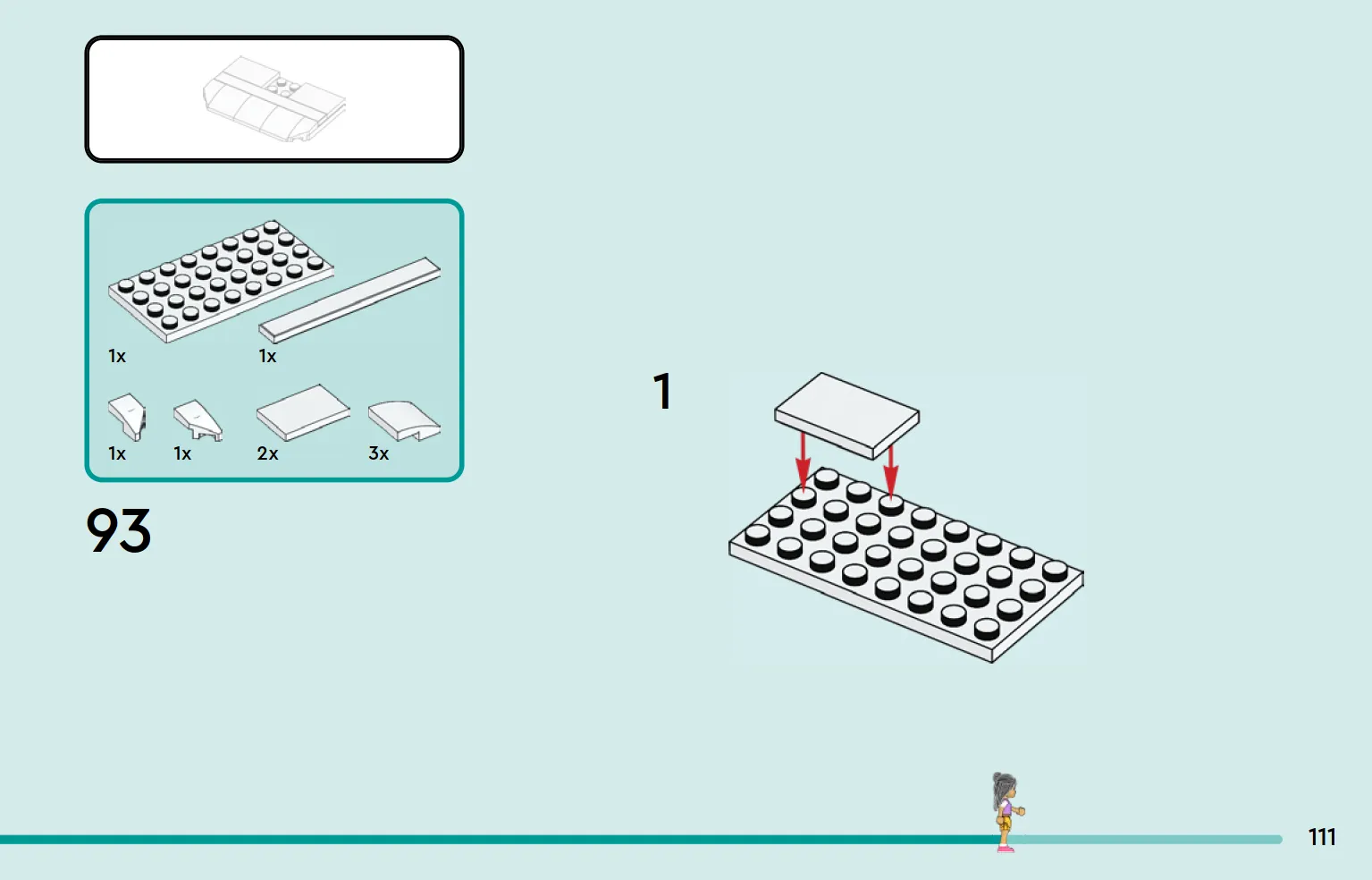 1x
1x
1x
1x
2x
3x

93

1

111