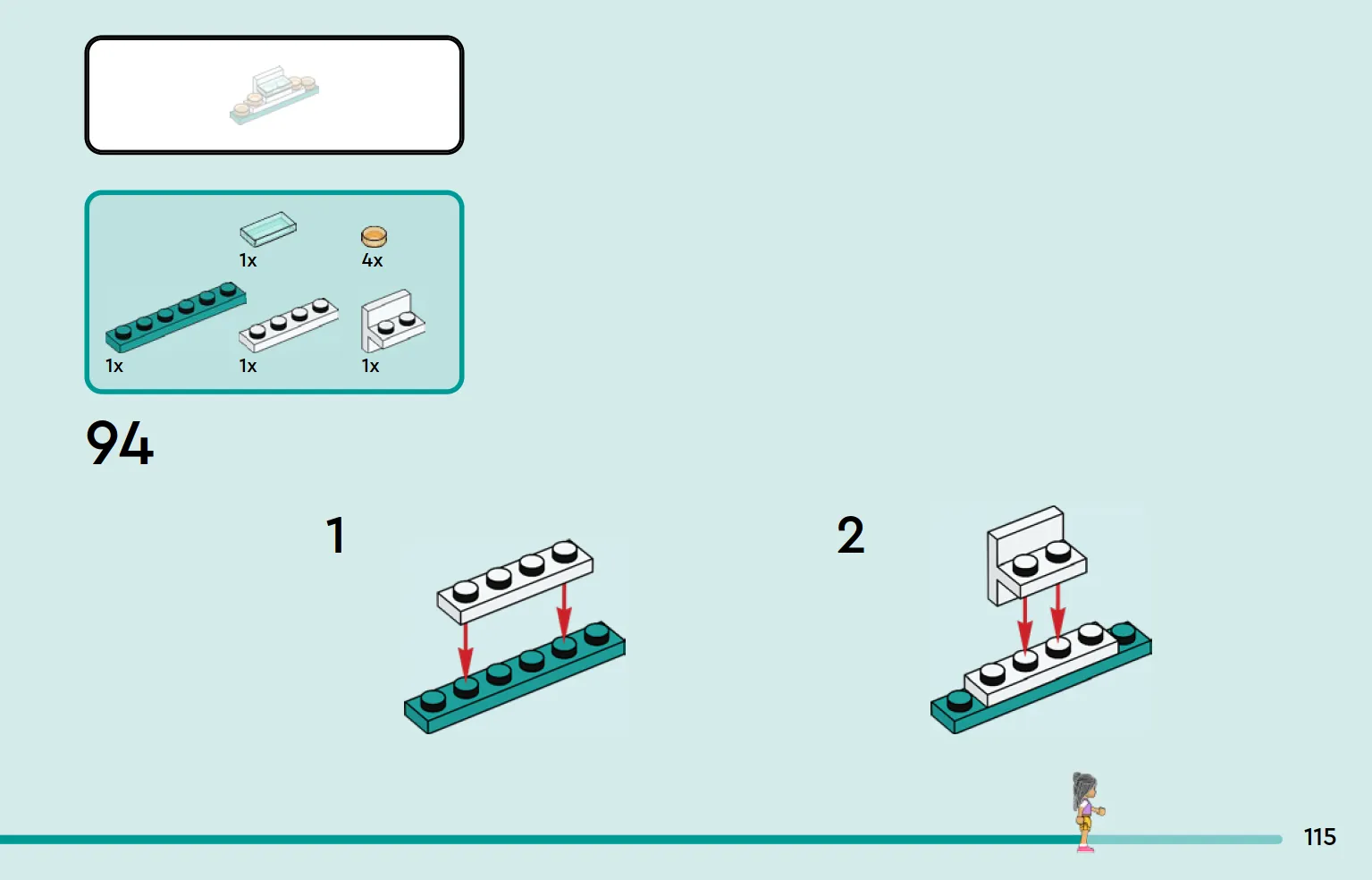 1x
4x
1x
1x
1x

94

1

2

115