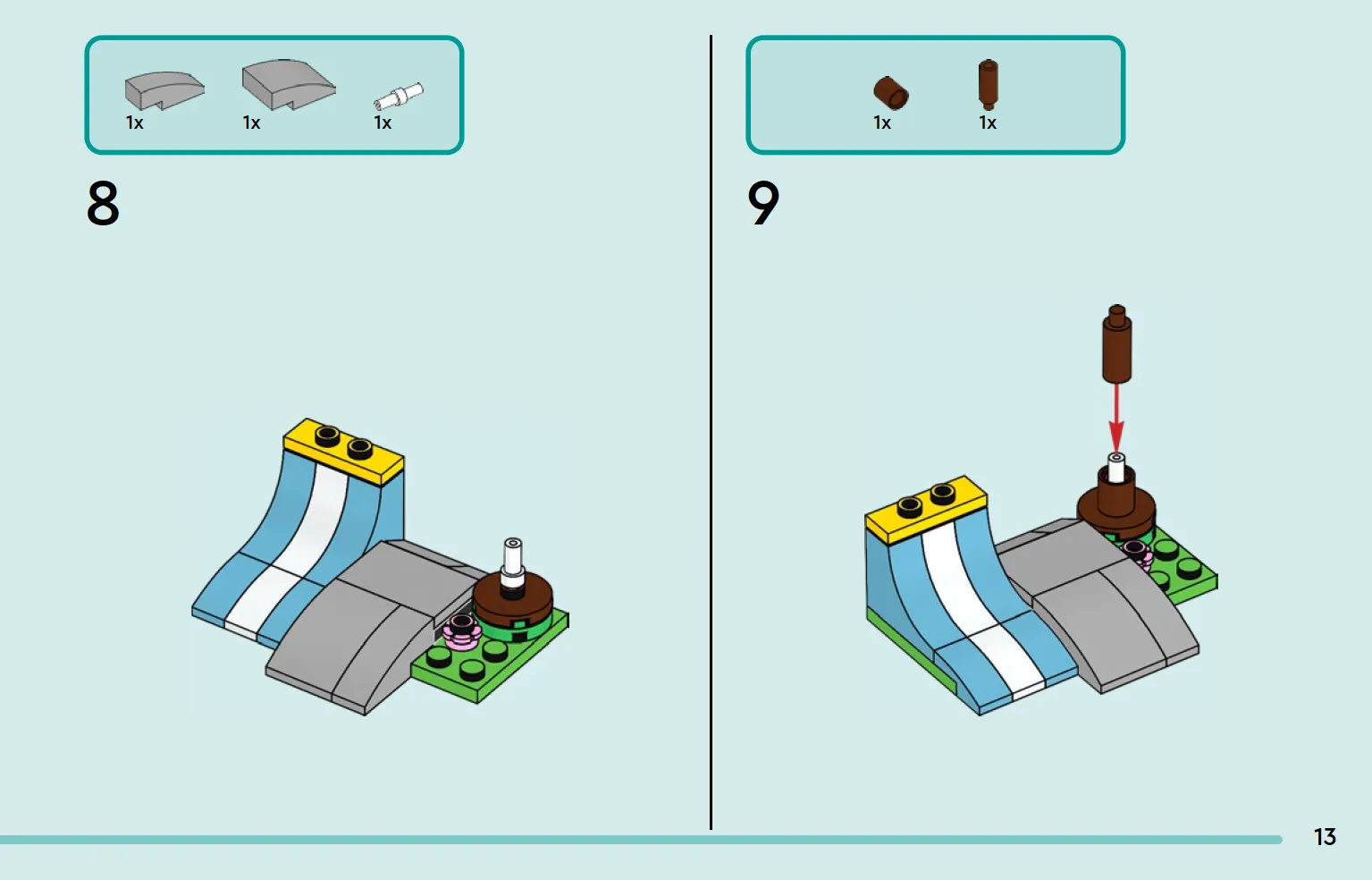 1x 1x 1x

8

1x 1x

9

13