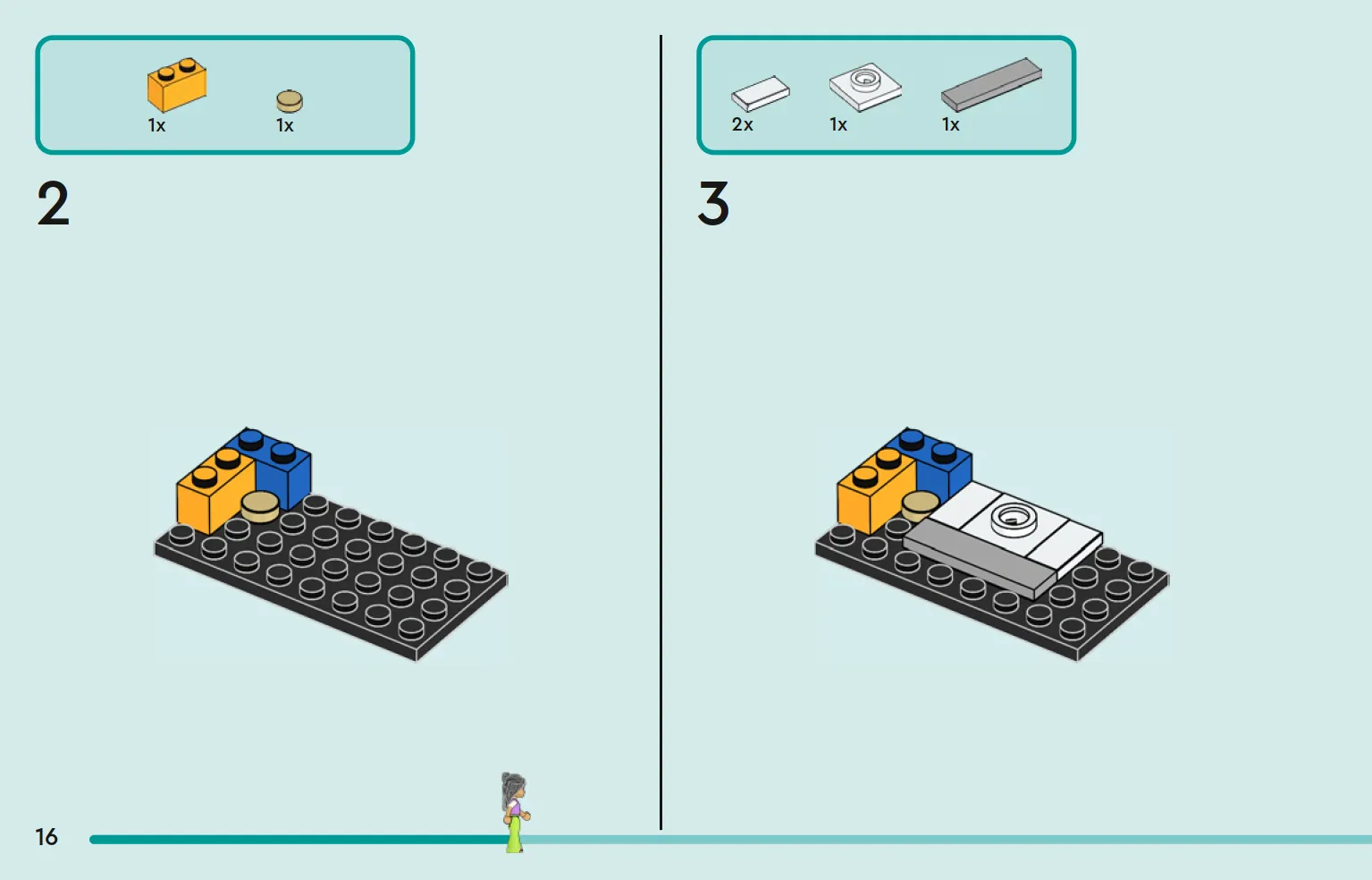 1x 1x

2

2x 1x 1x

3

16