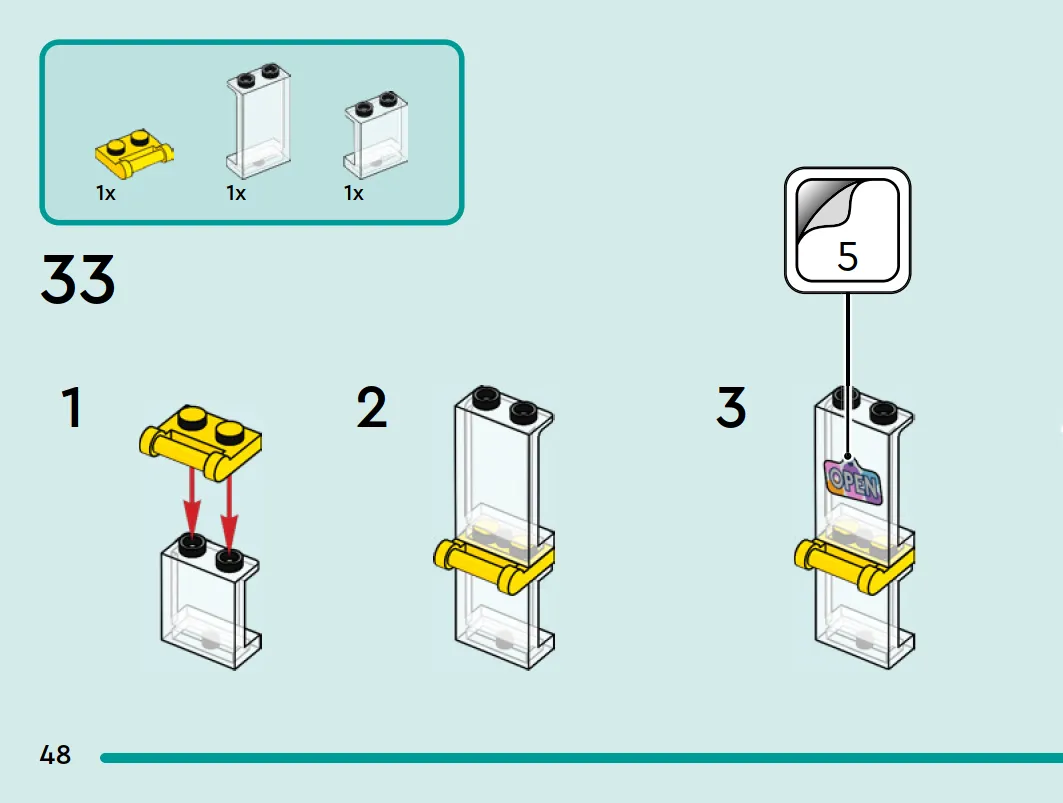 1x 1x 1x

33

5

1

2

3

OPEN

48