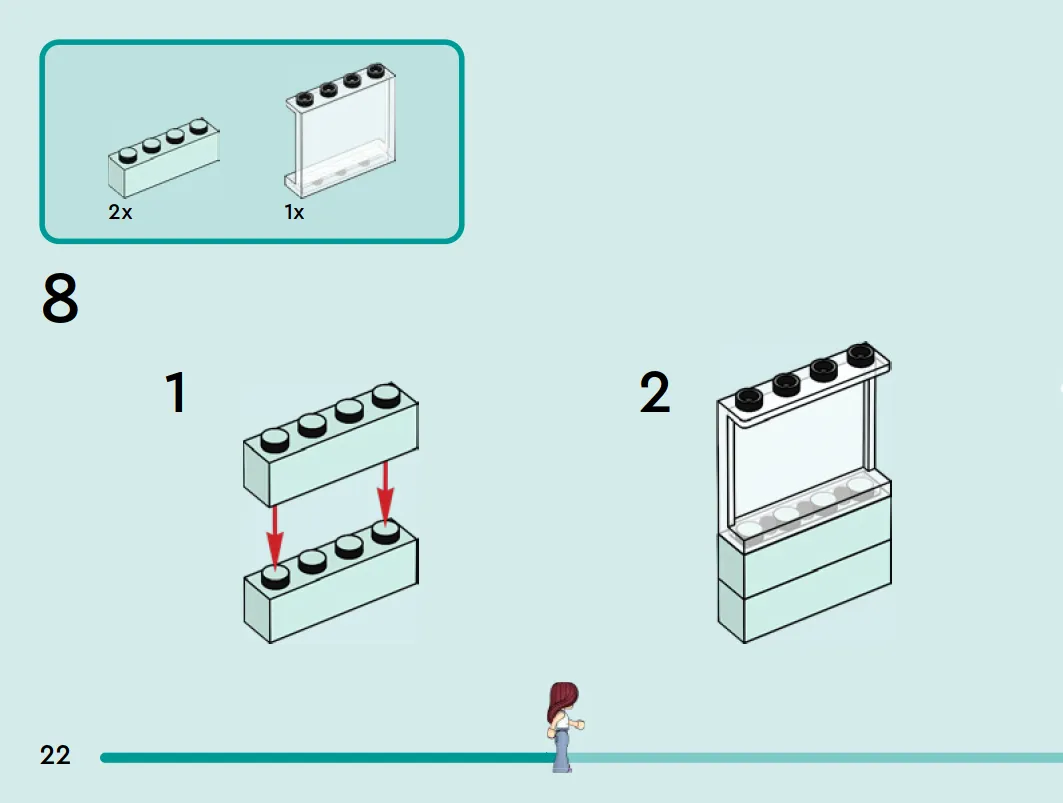 2x

1x

8

1

2

22