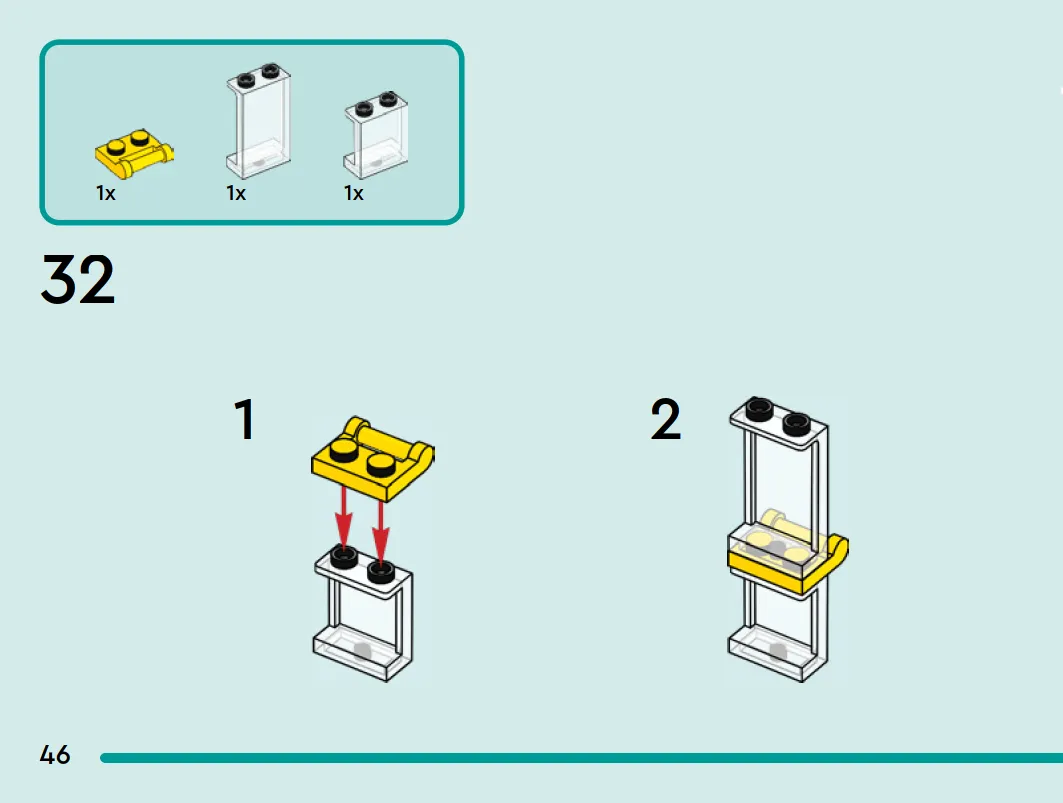 1x 1x 1x

32

1

2

46