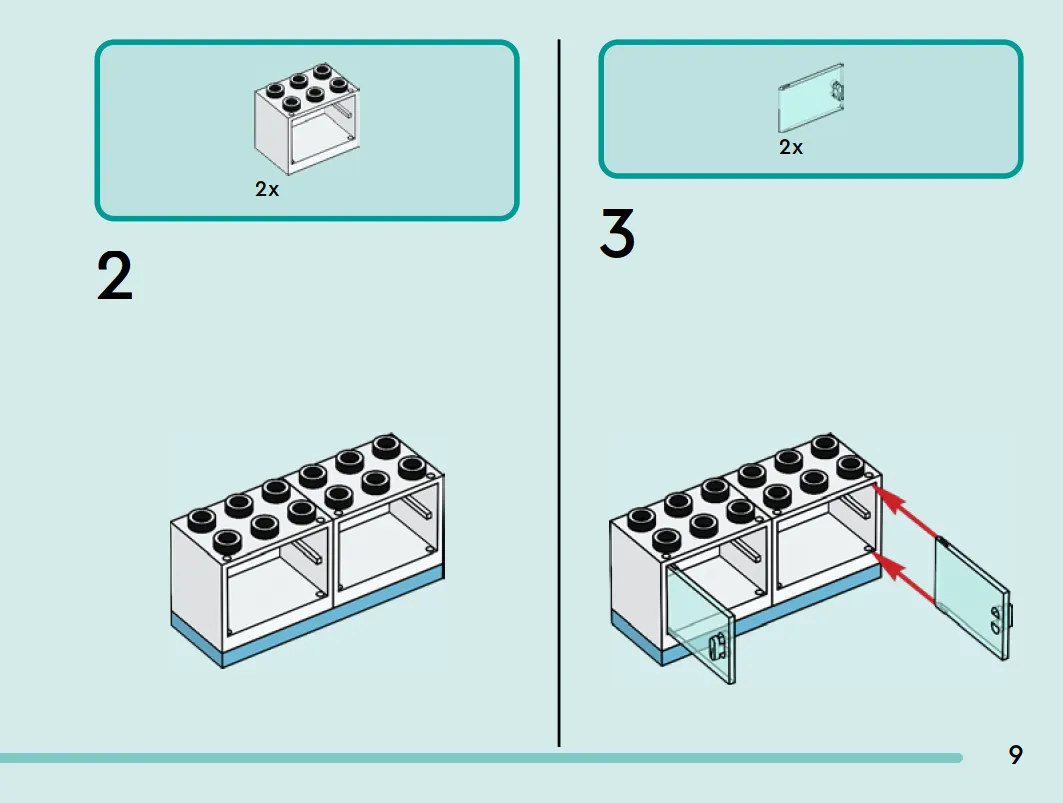 2x

2

2x

3

9