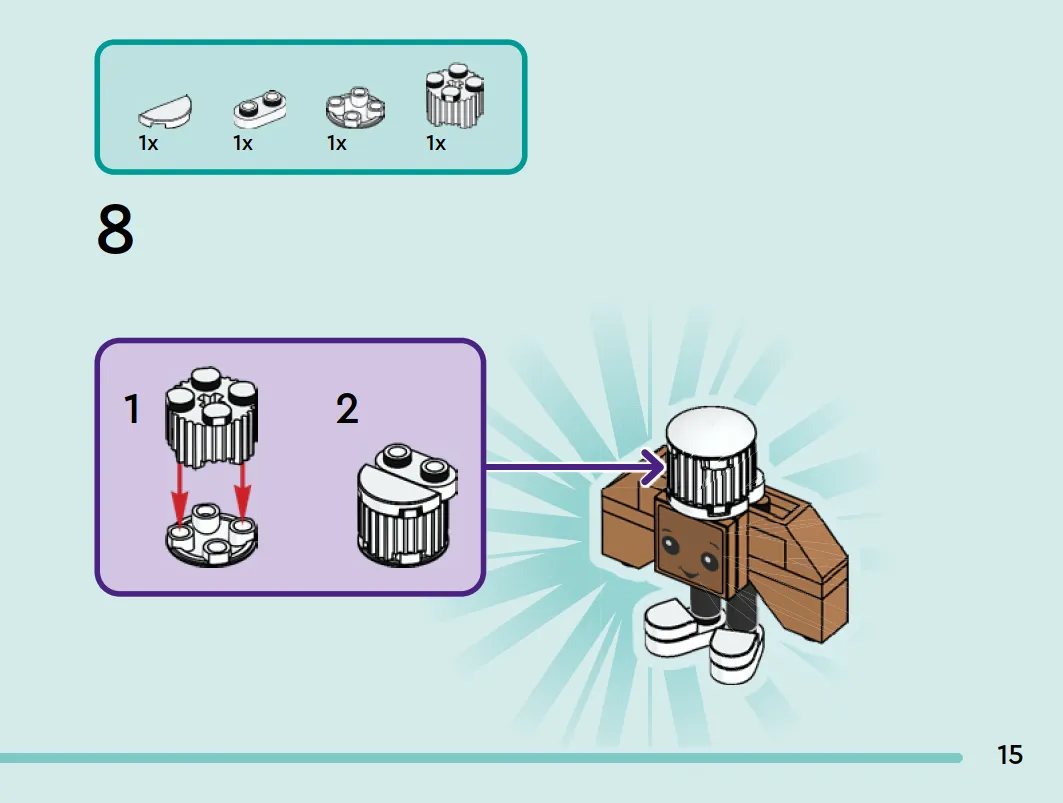 1x 1x 1x 1x

8

1

2

15