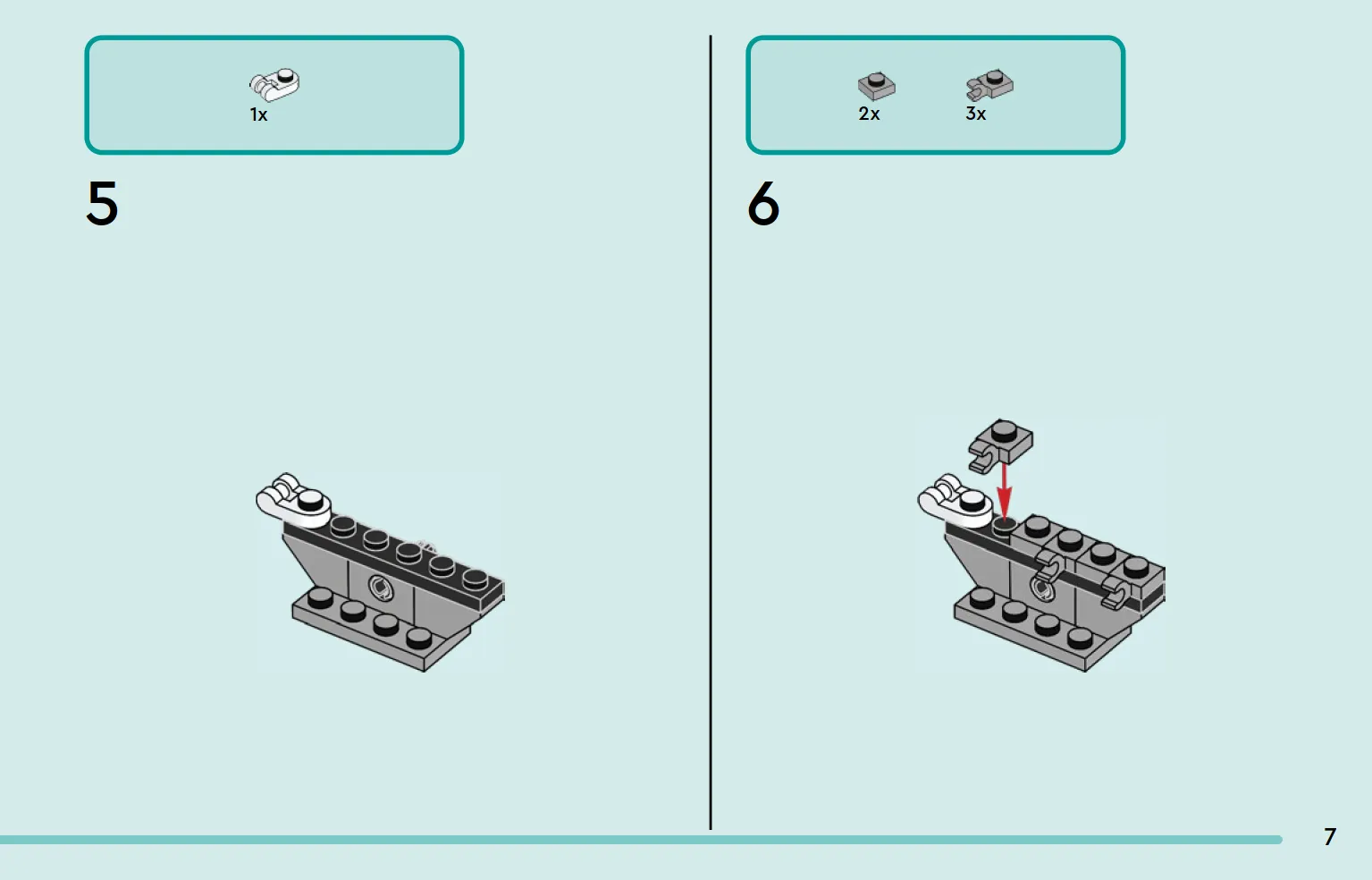 1x

5

2x 3x

6

7