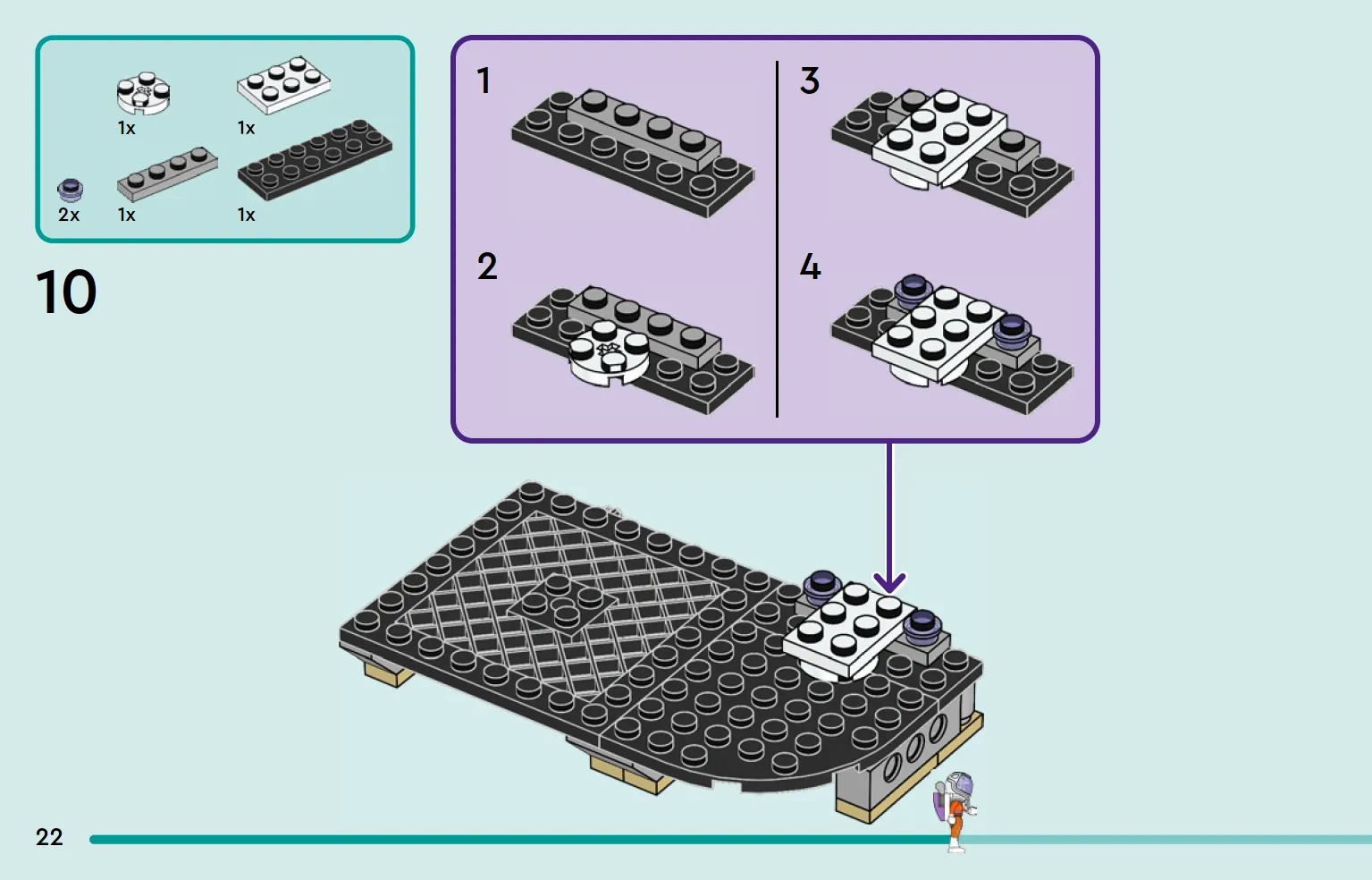 1x
1x
2x
1x
1x

10

1
2
3
4

22