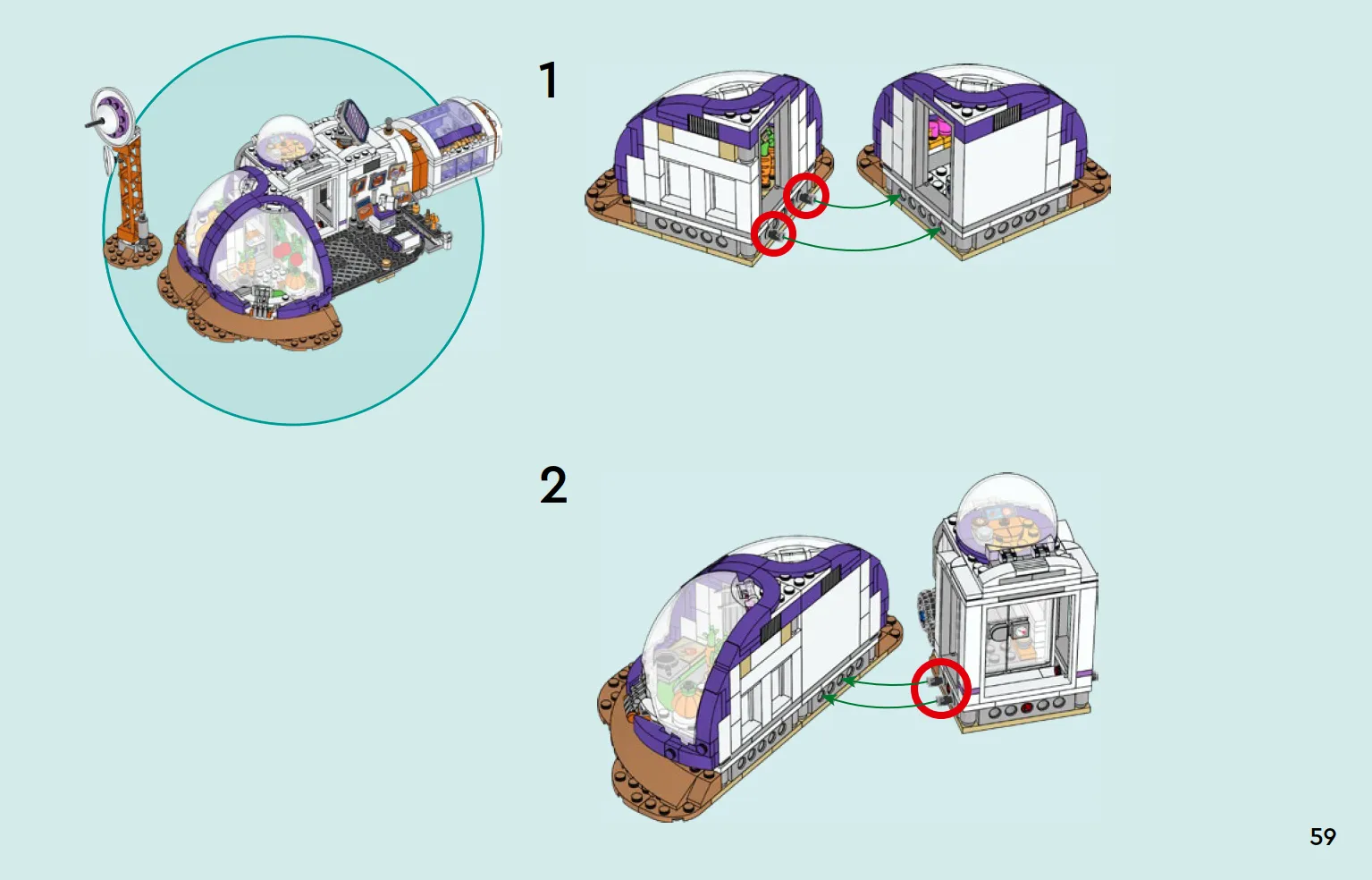 1

2

59