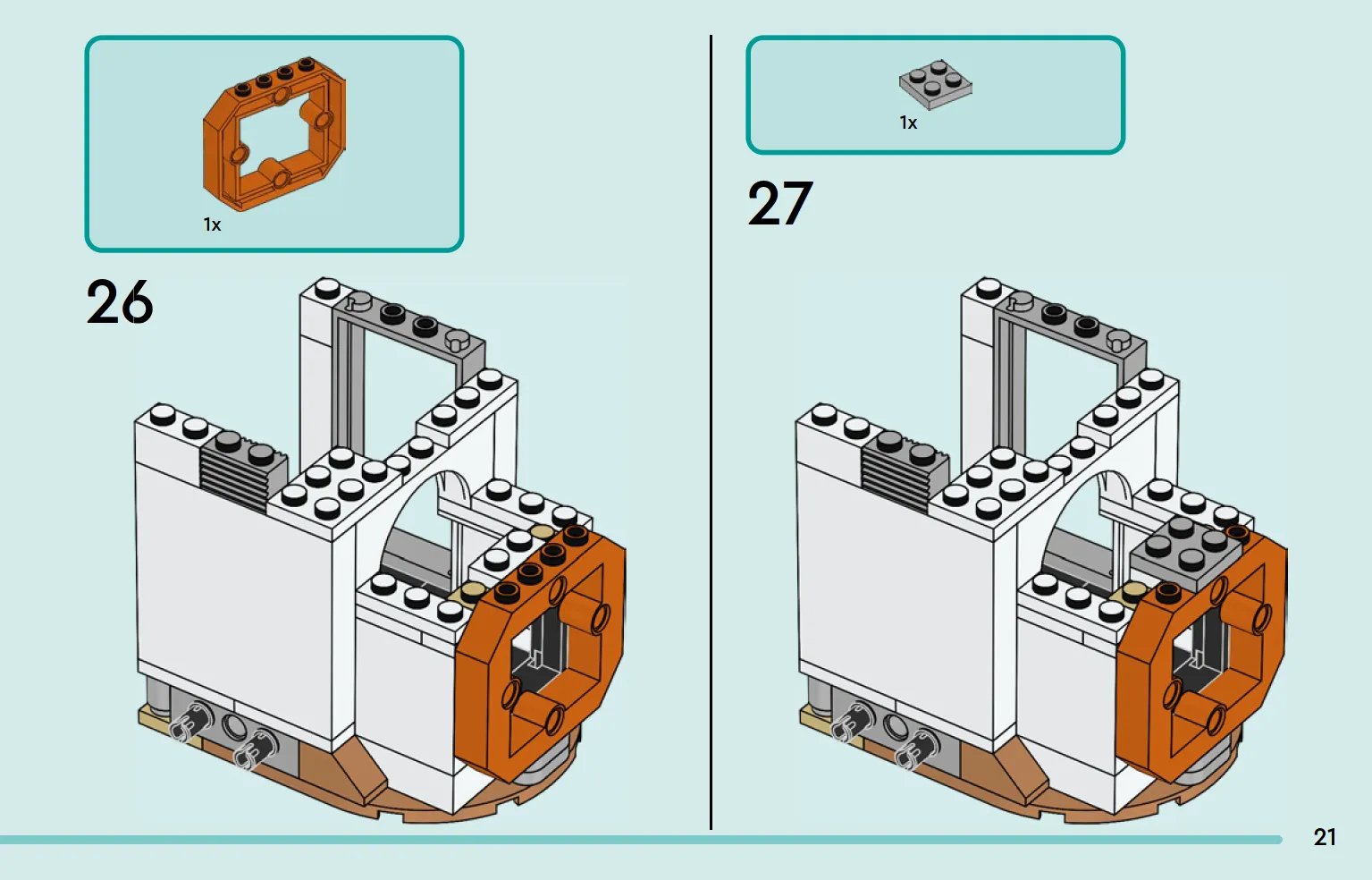 1x

26

1x

27

21