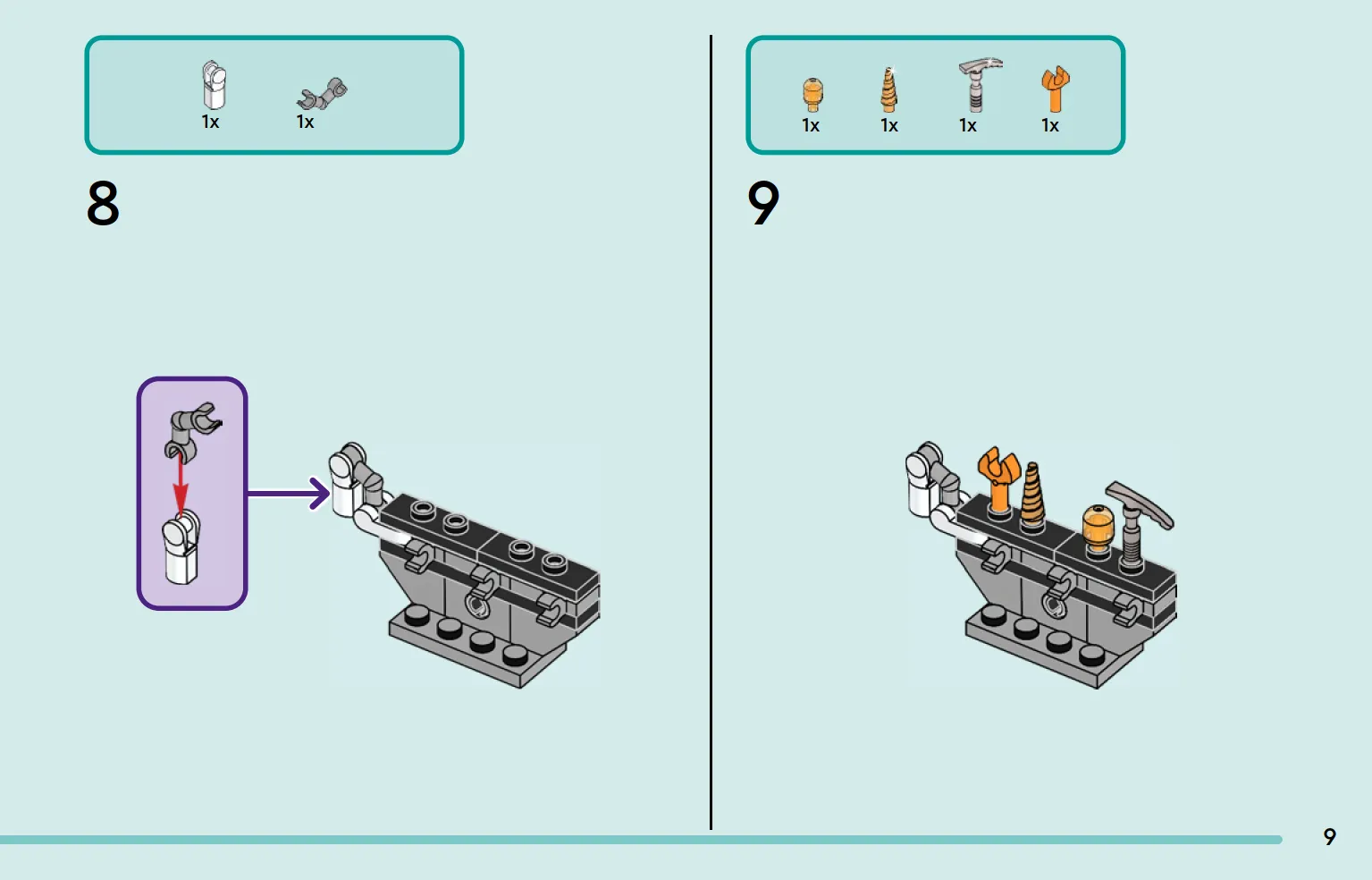 1x 1x

8

1x 1x 1x 1x

9

9