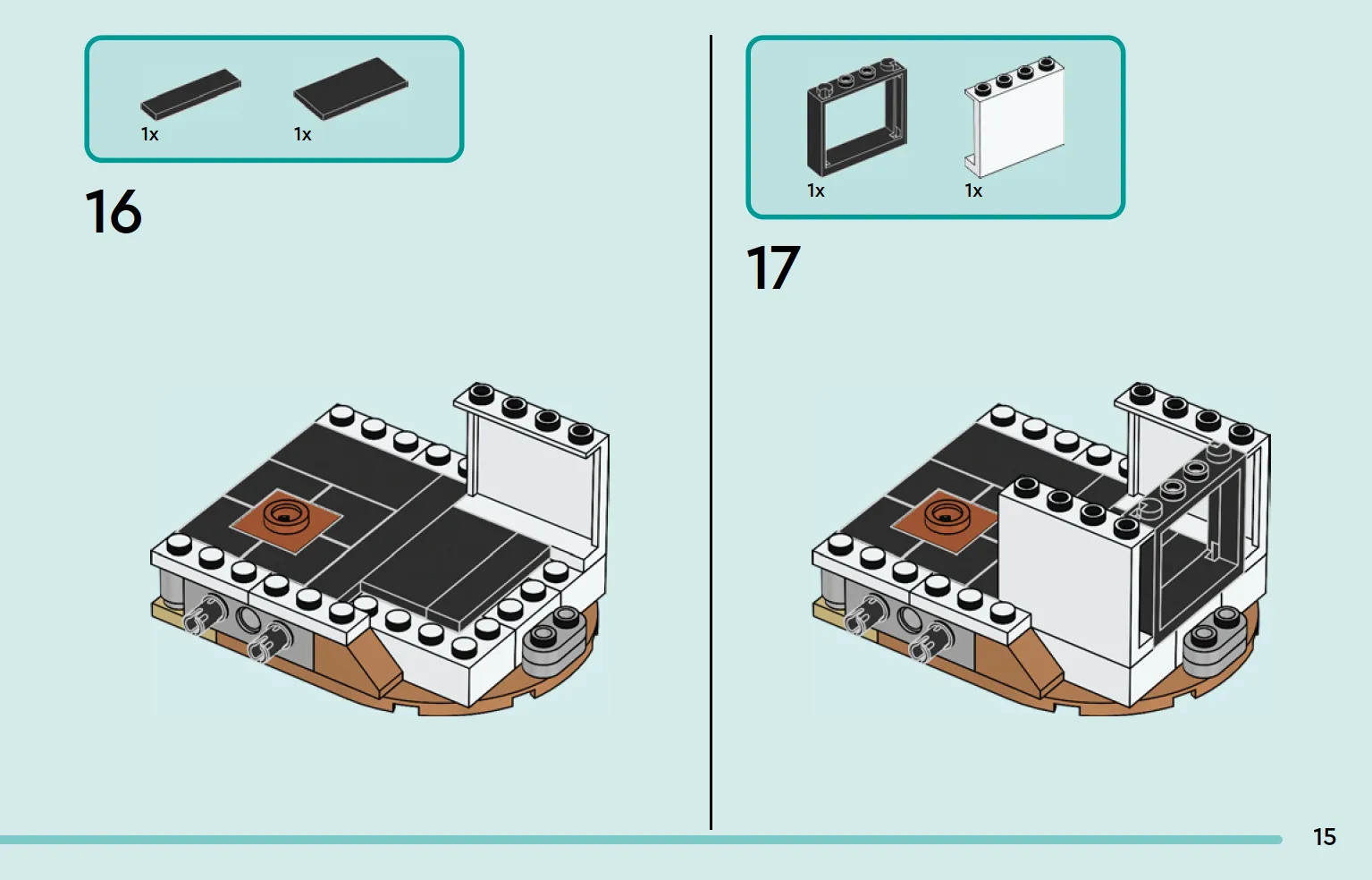 1x 1x

16

1x 1x

17

15