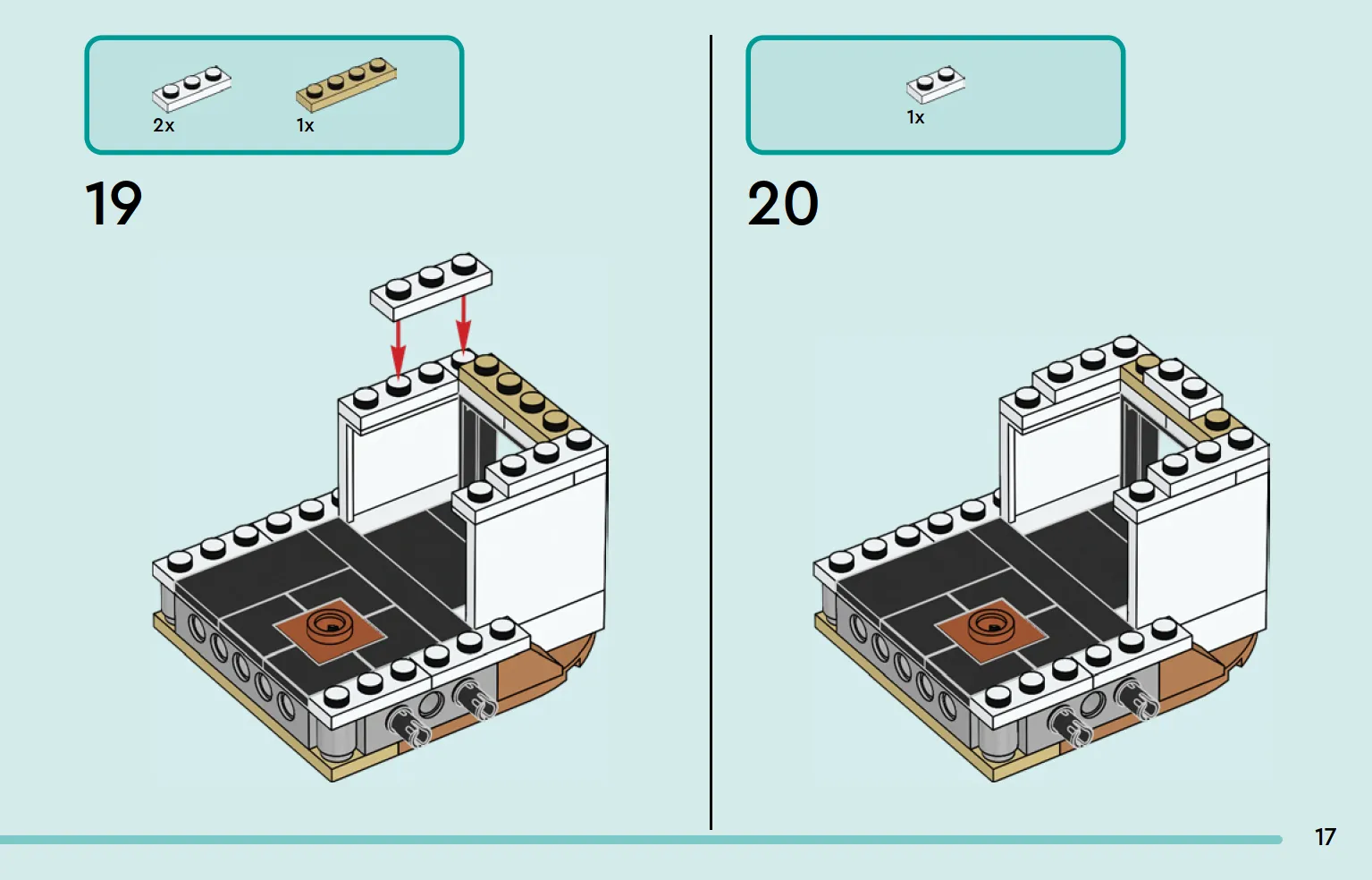 2x
1x

19

1x

20

17