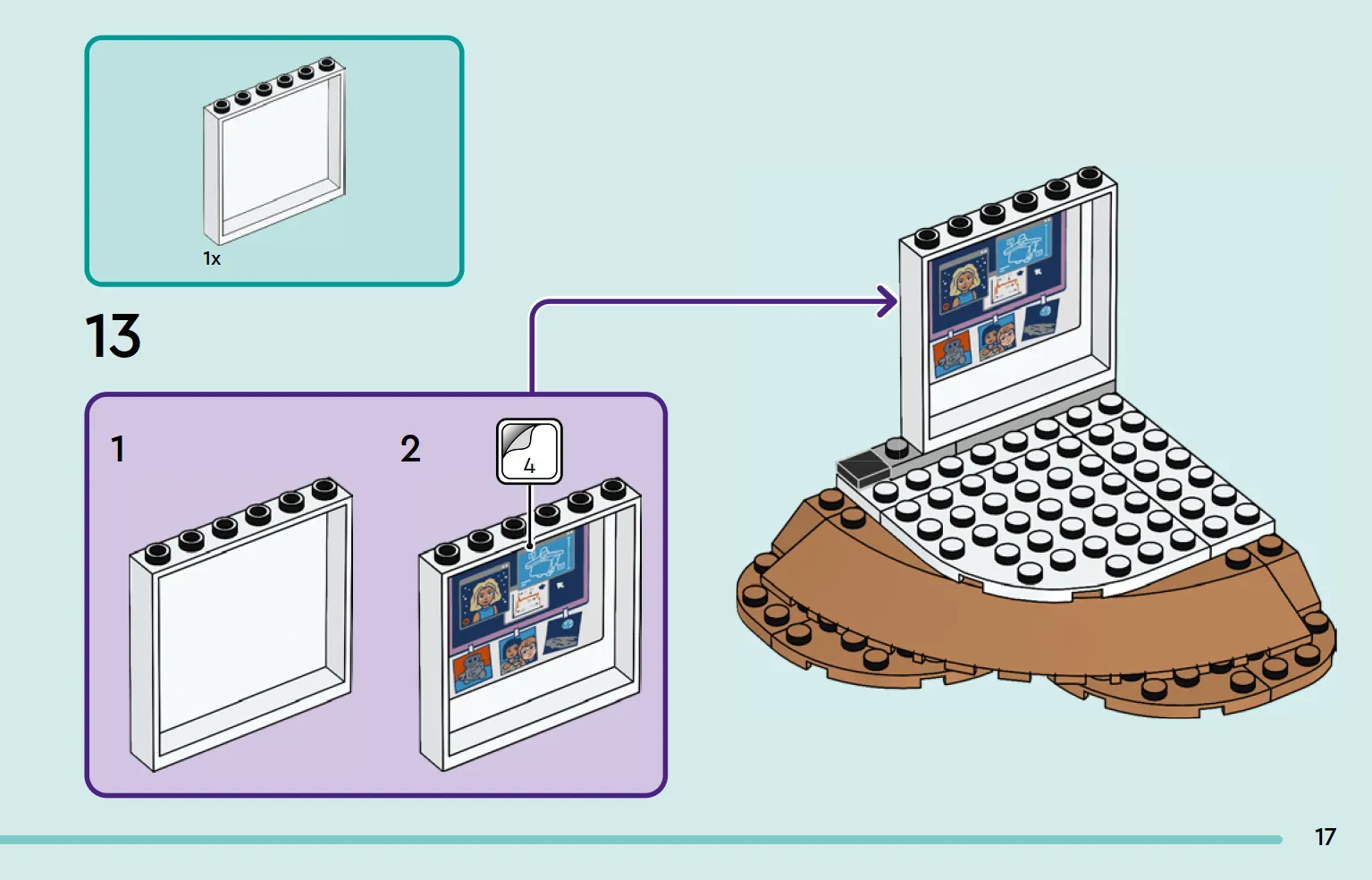 1x

13

1

2

4

17