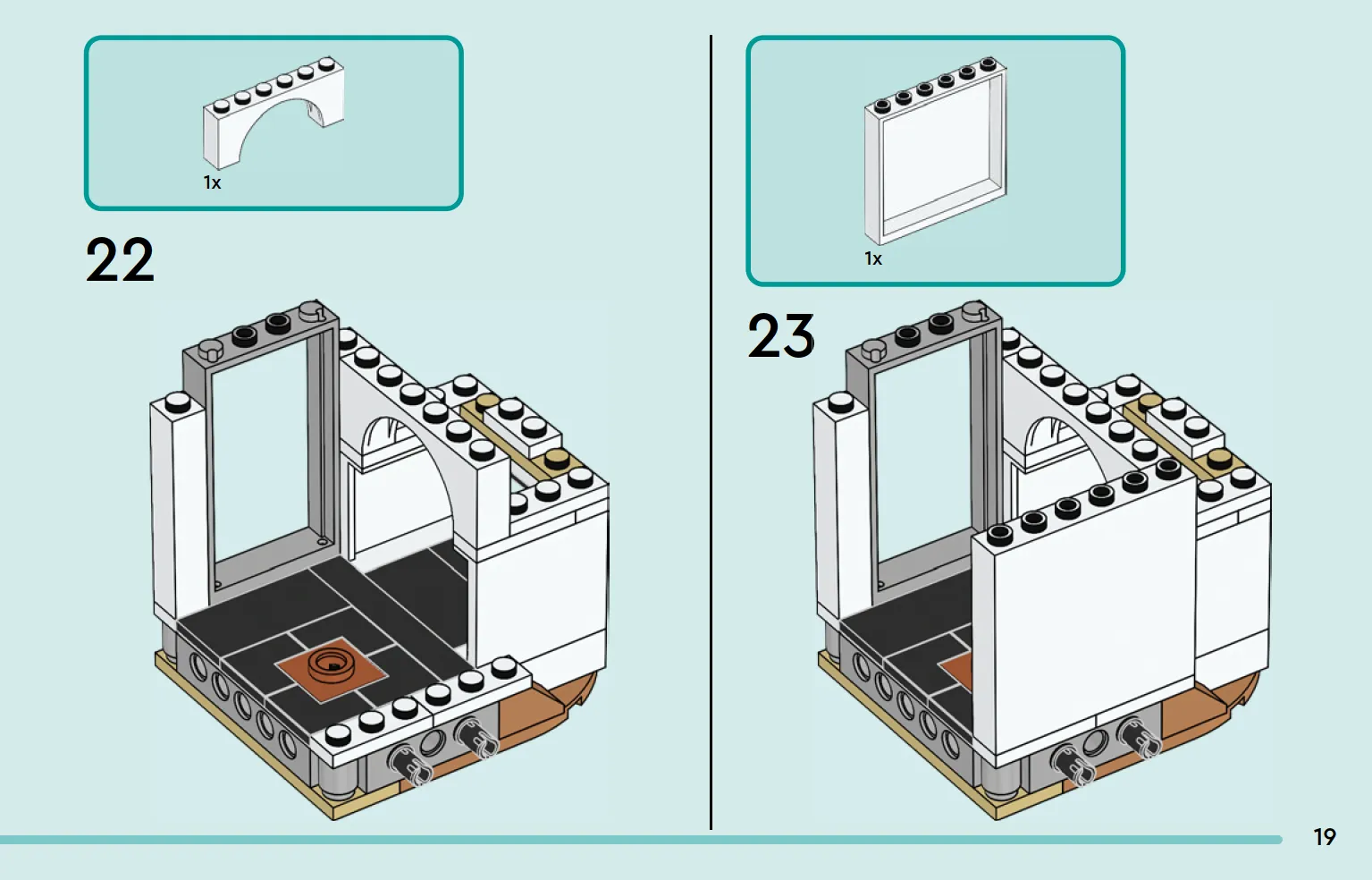 1x

22

1x

23

19