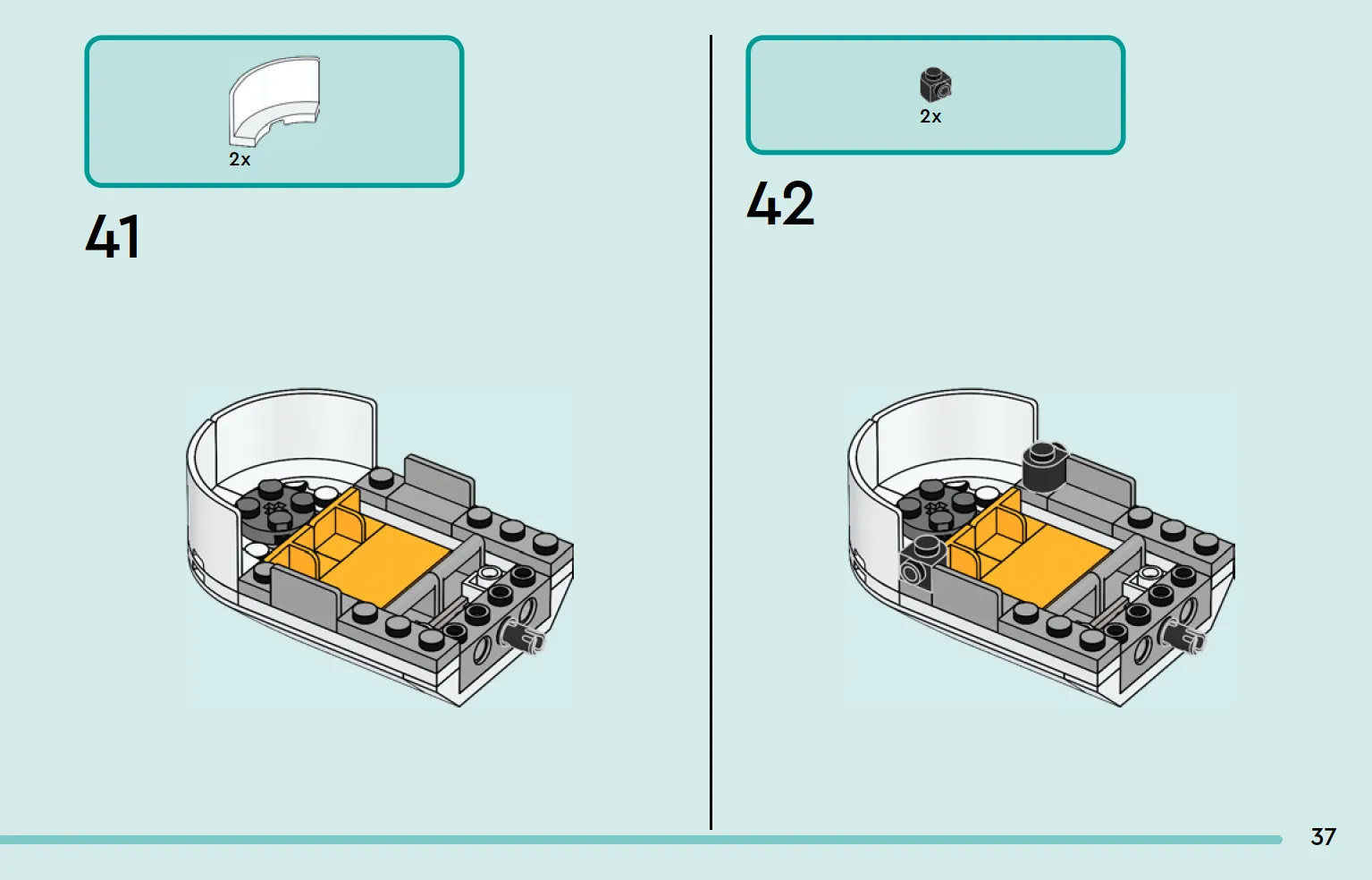 2x

41

2x

42

37