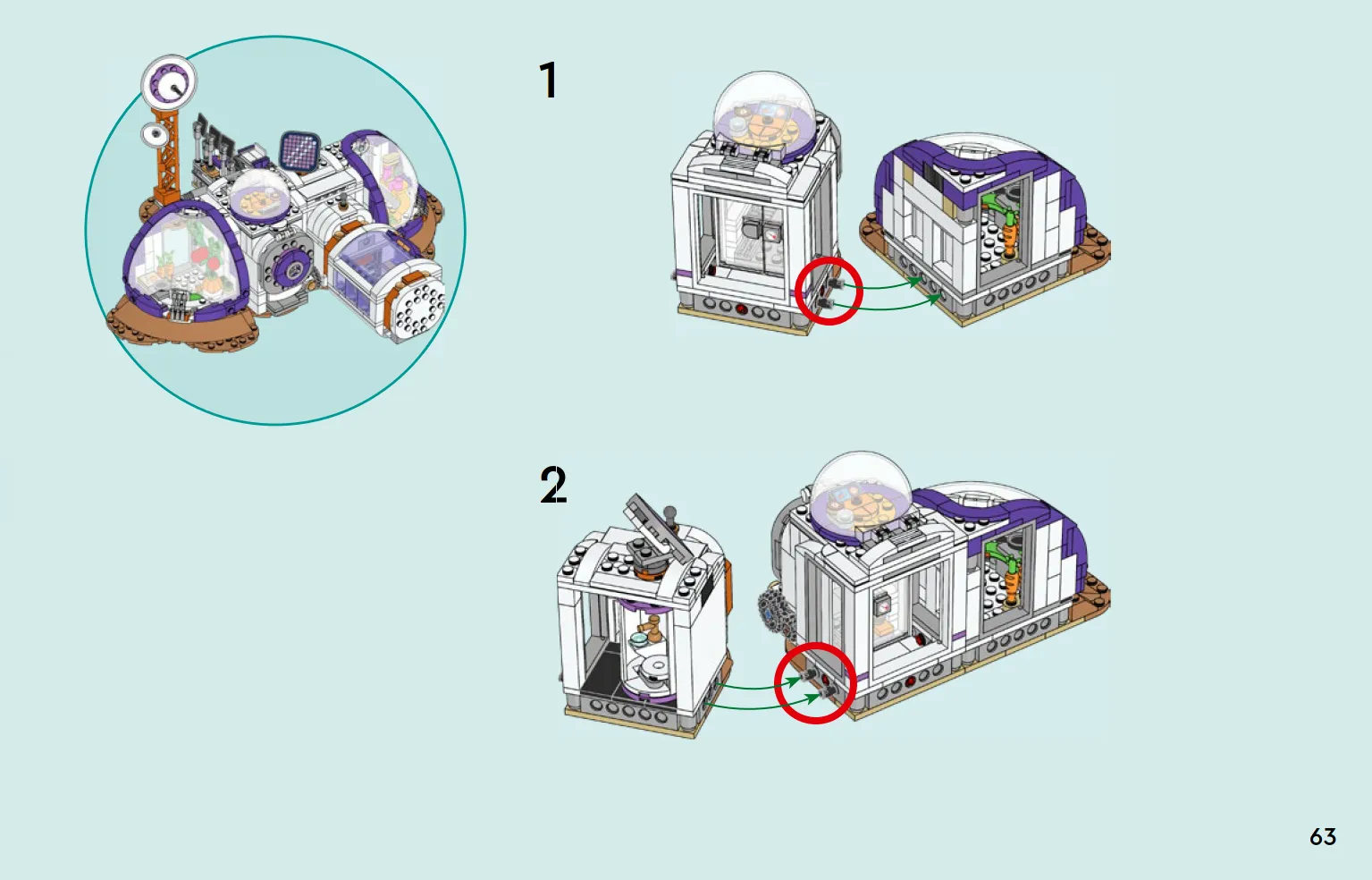 1

2

63