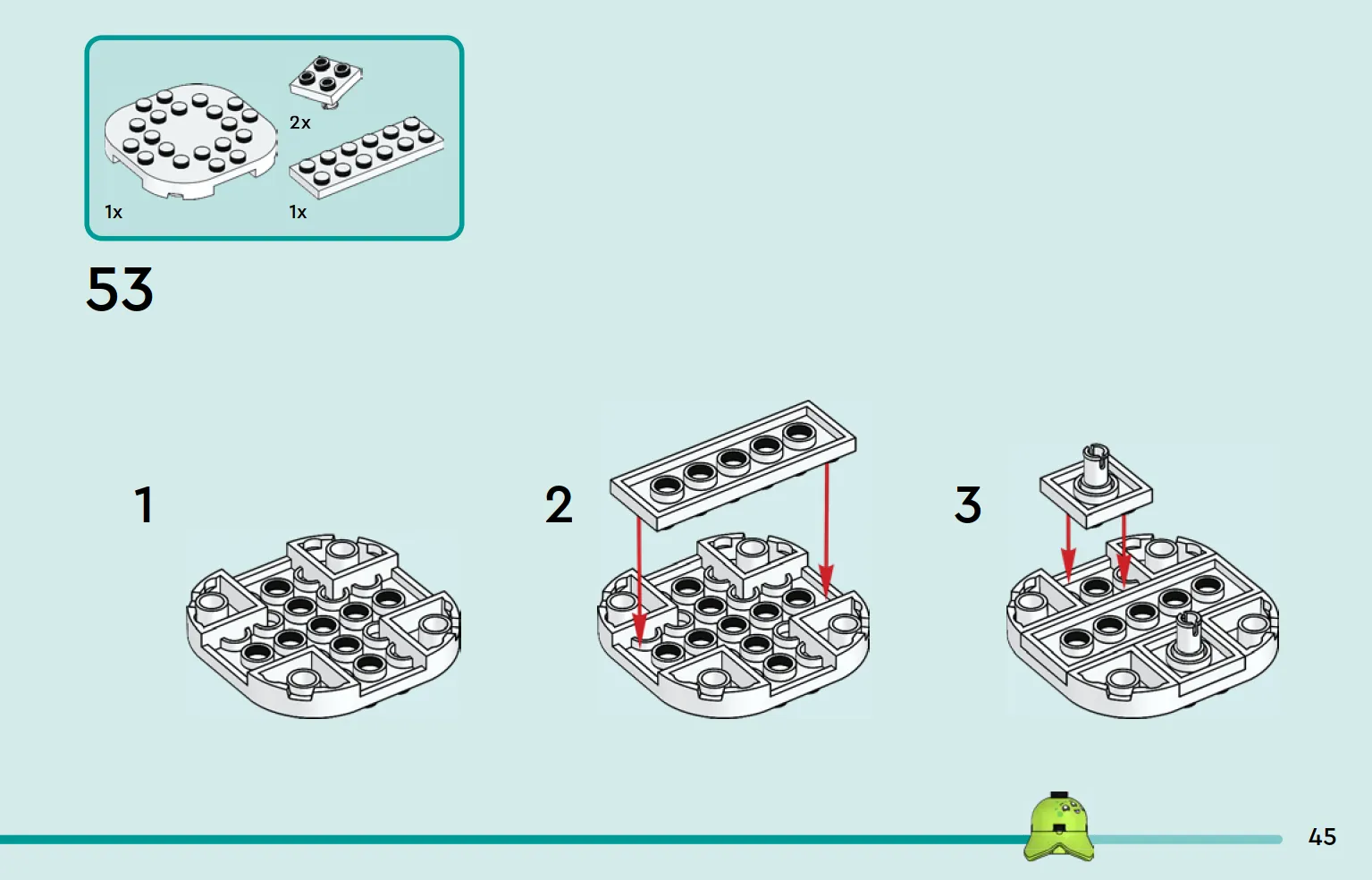 2x

1x

1x

53

1

2

3

45