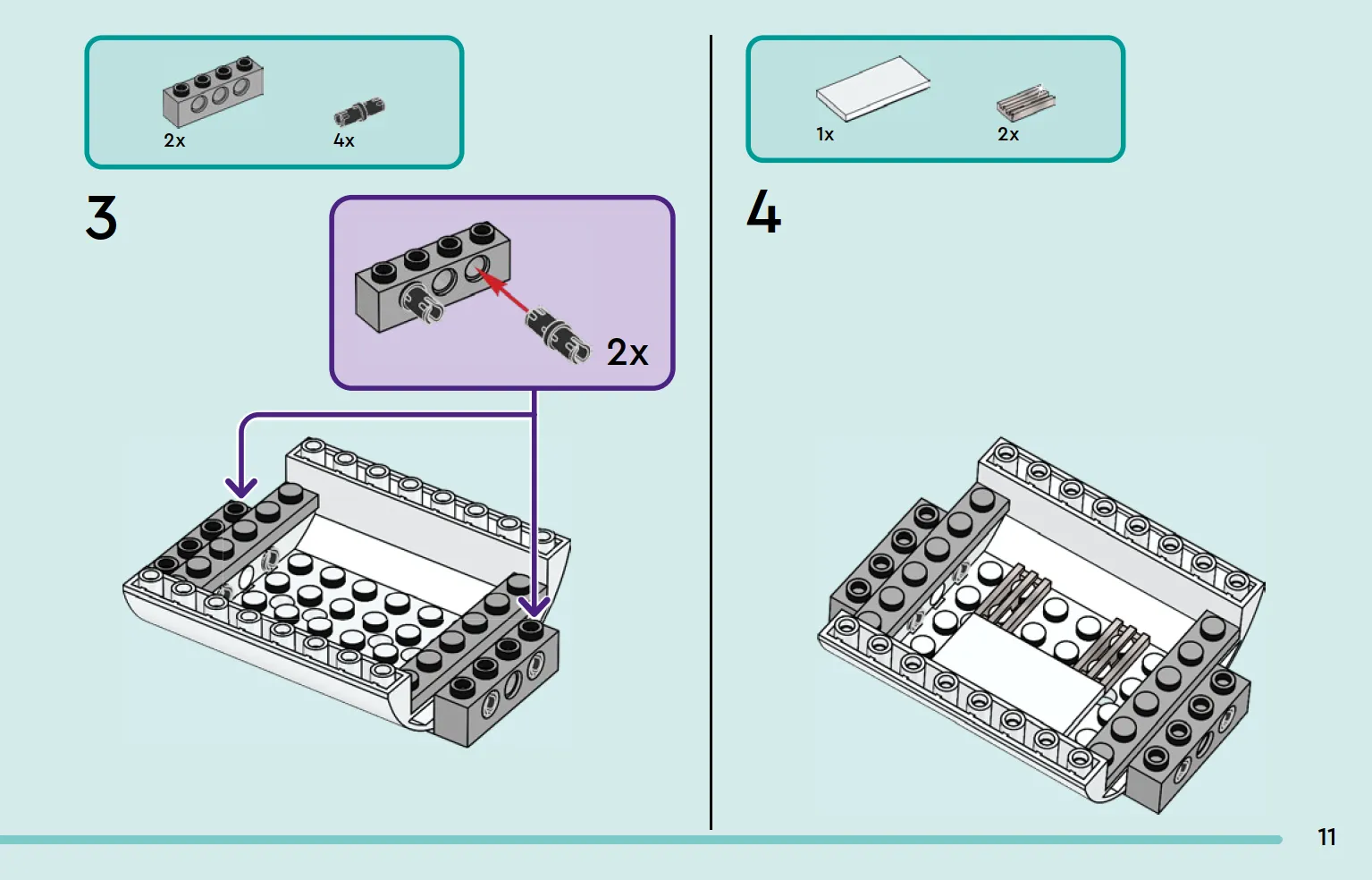 2x
4x

3

2x

1x
2x

4

11