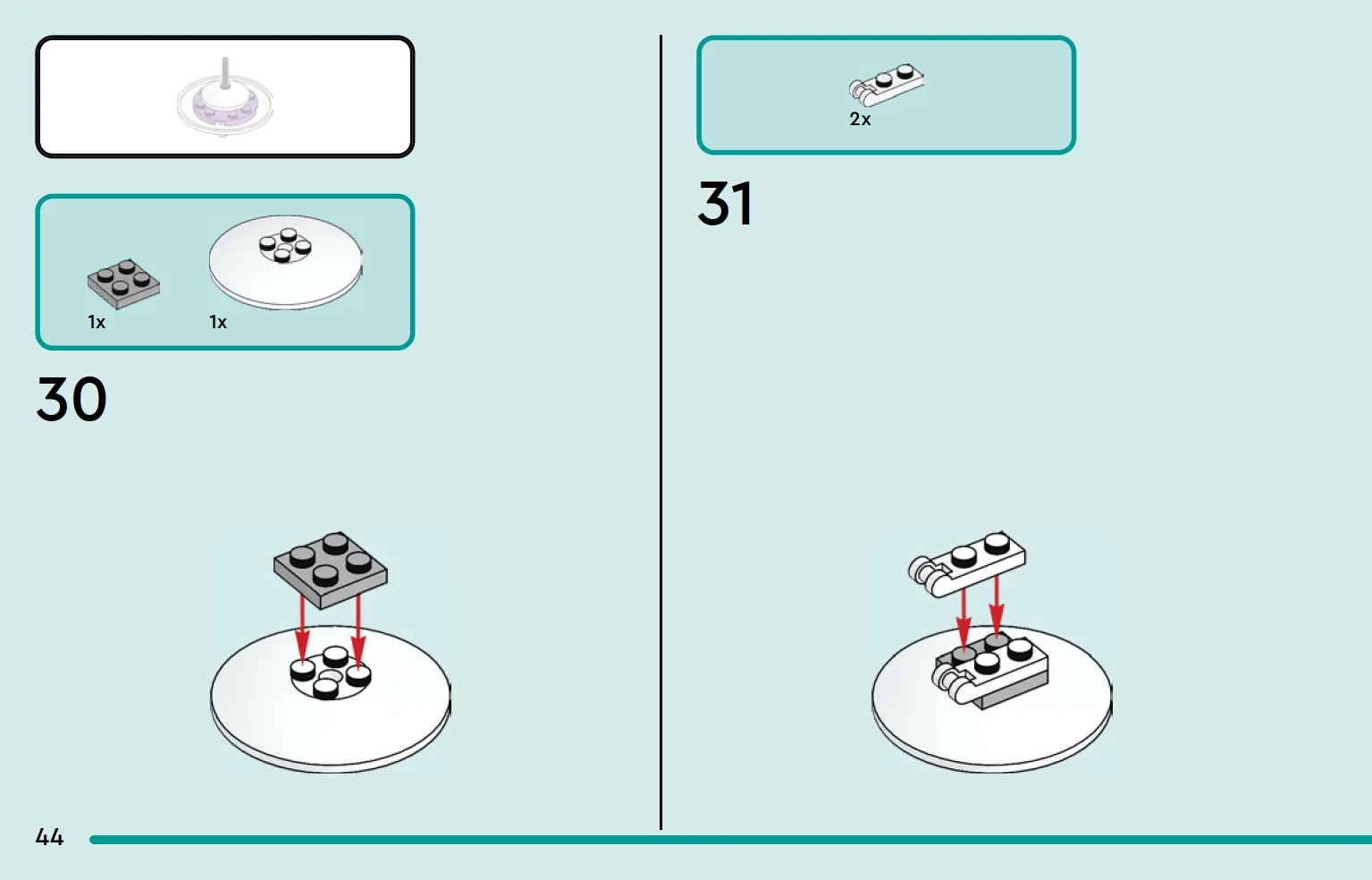 1x
1x

30

2x

31

44