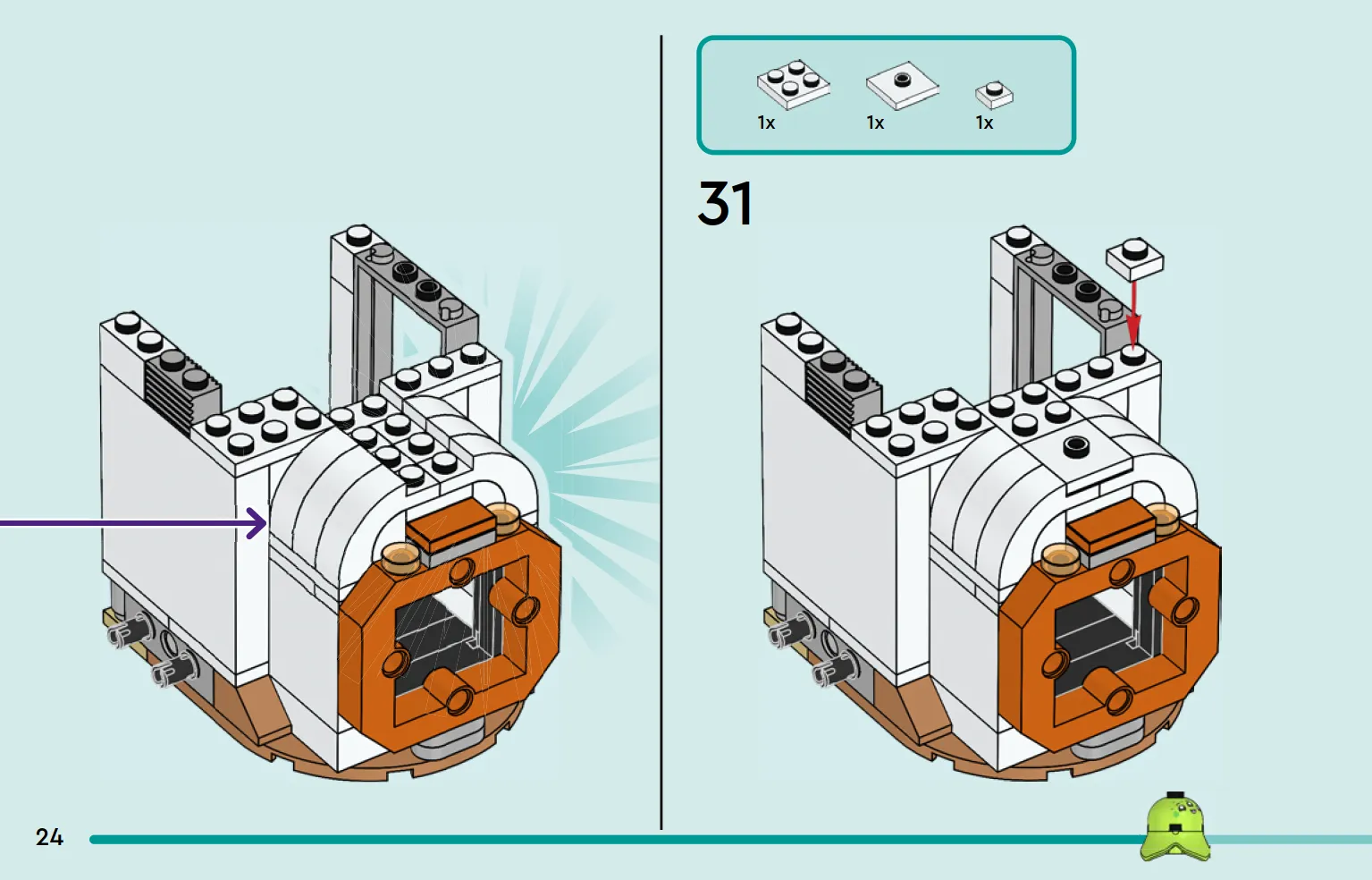 1x 1x 1x

31

24