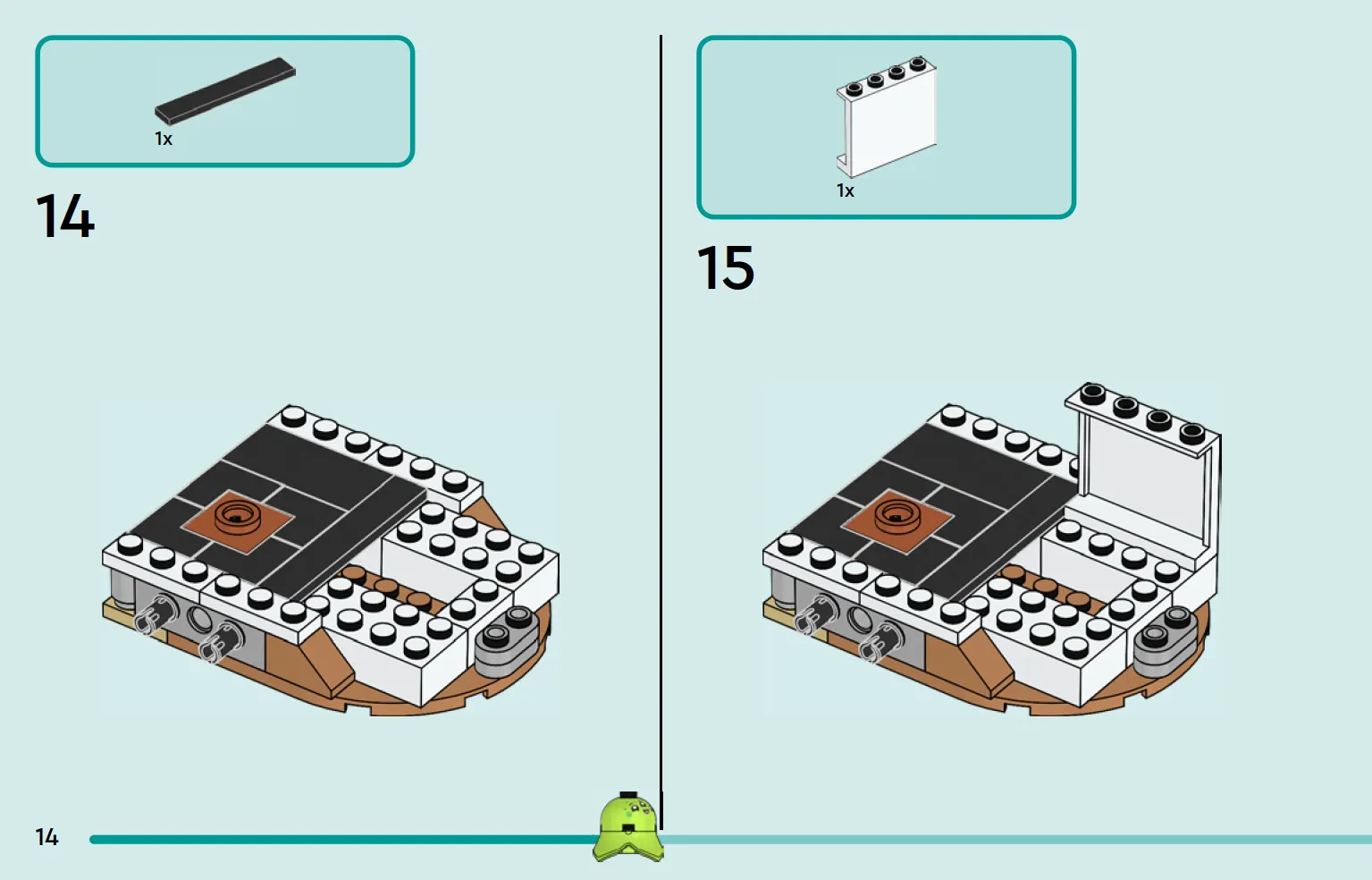 1x

14

1x

15

14