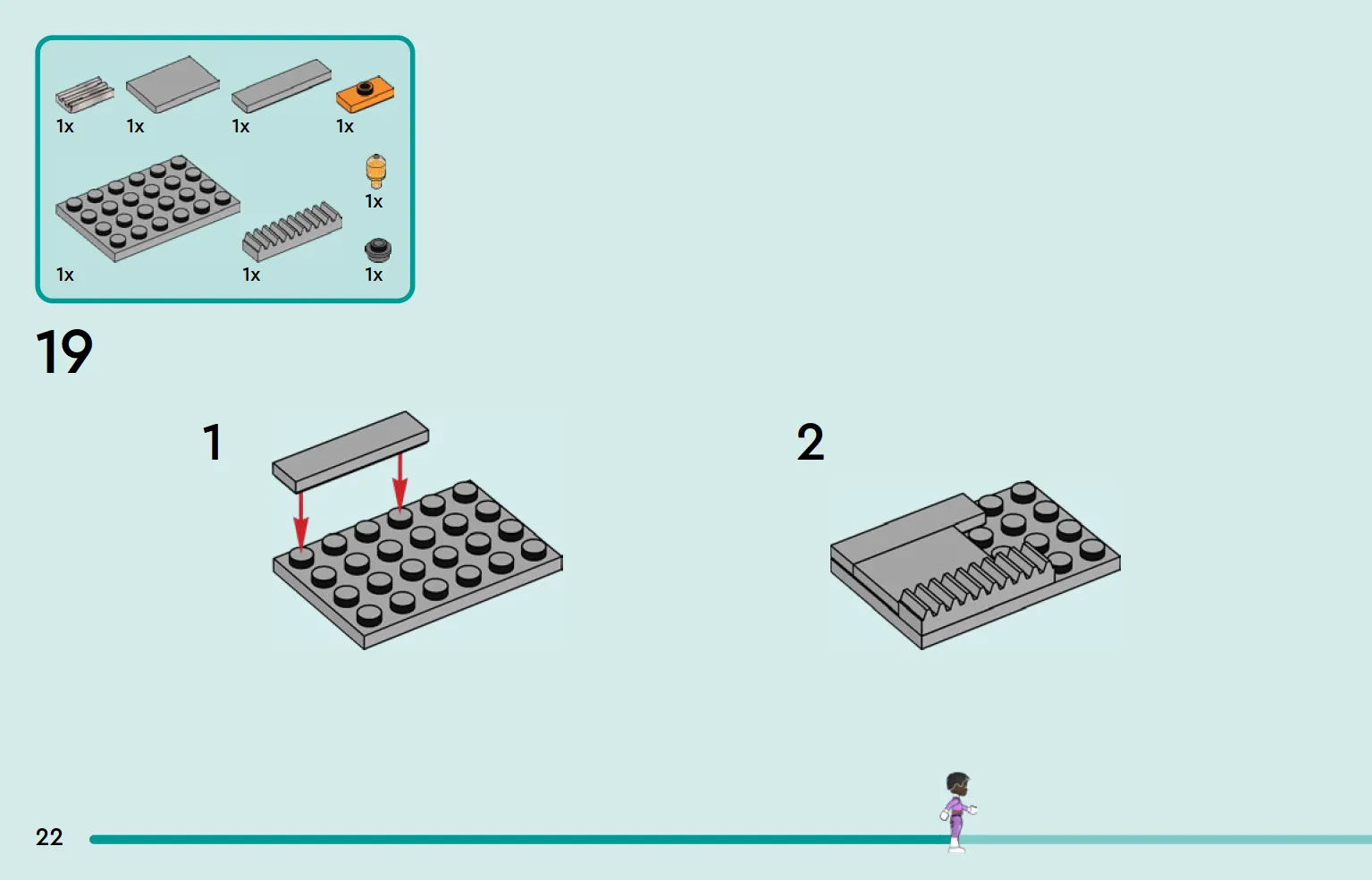 1x
1x
1x
1x
1x
1x
1x
1x

19

1

2

22