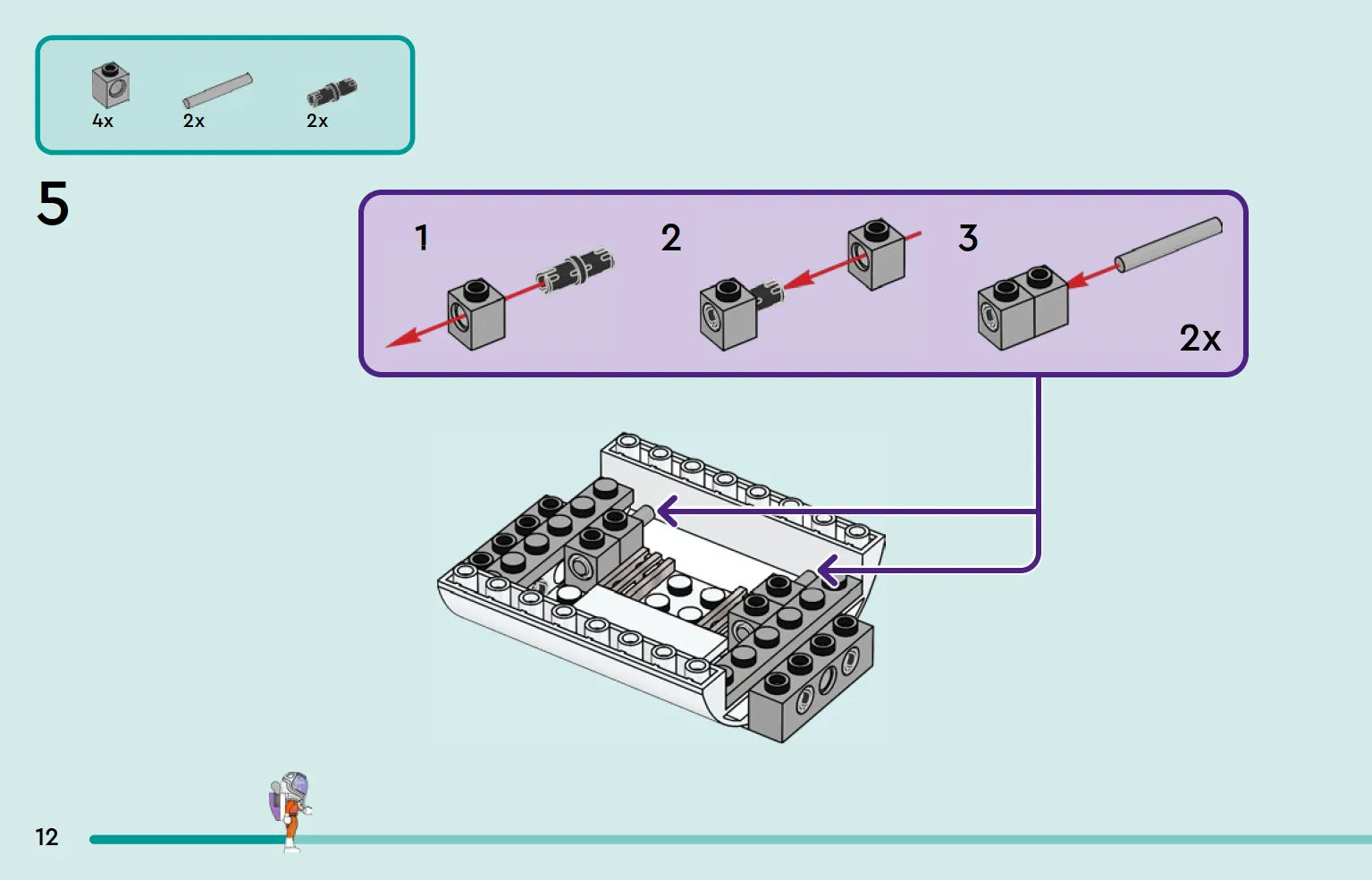 4x
2x
2x

5

1
2
3
2x

12