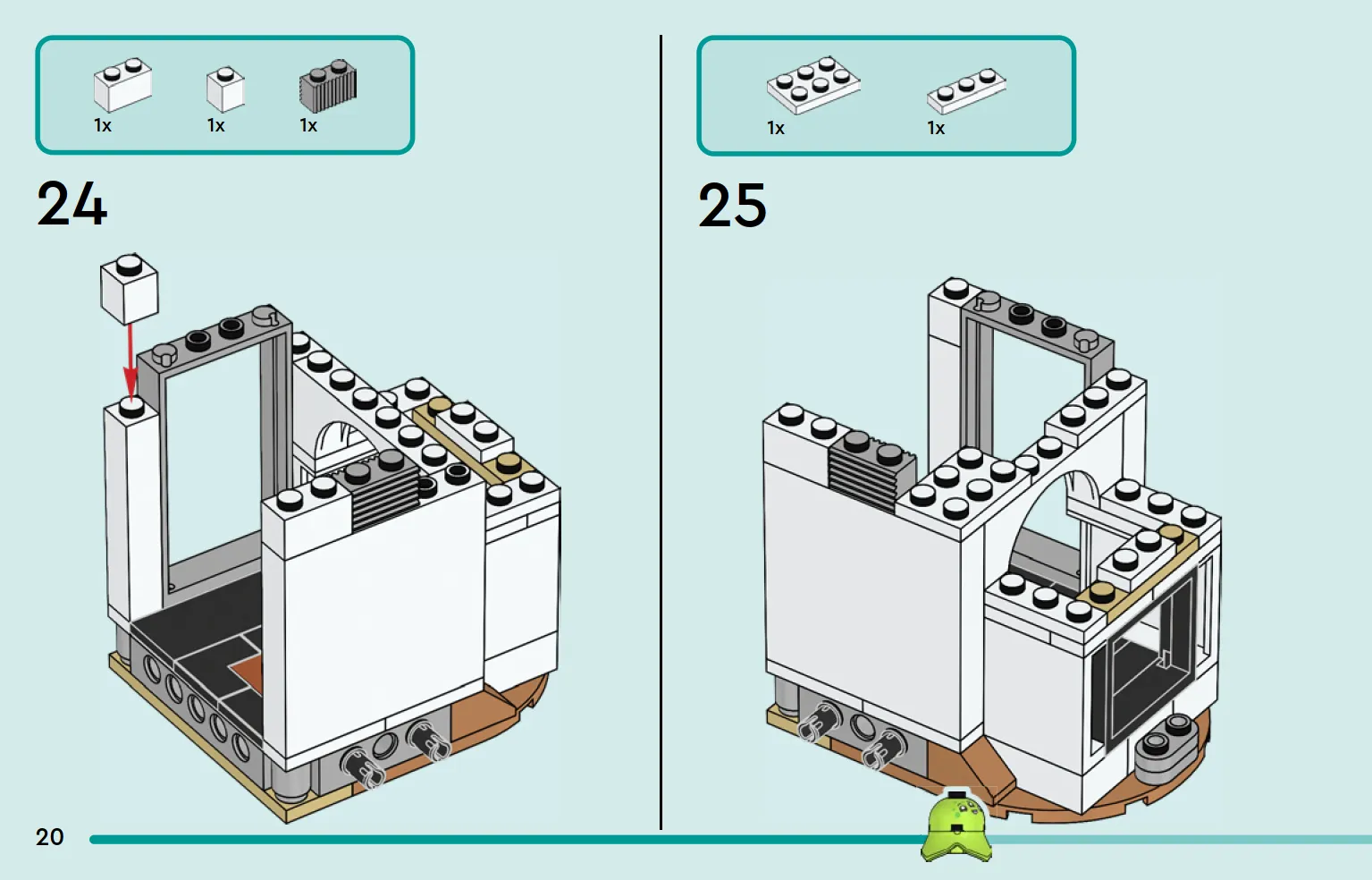 1x 1x 1x

24

1x 1x

25

20